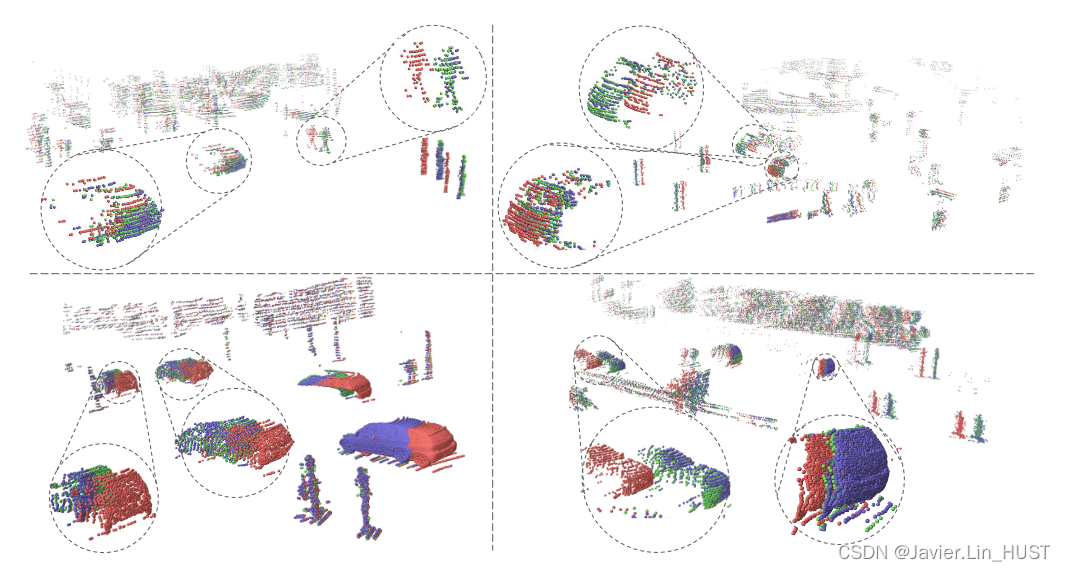 CSDN @Javier.Lin_HUST