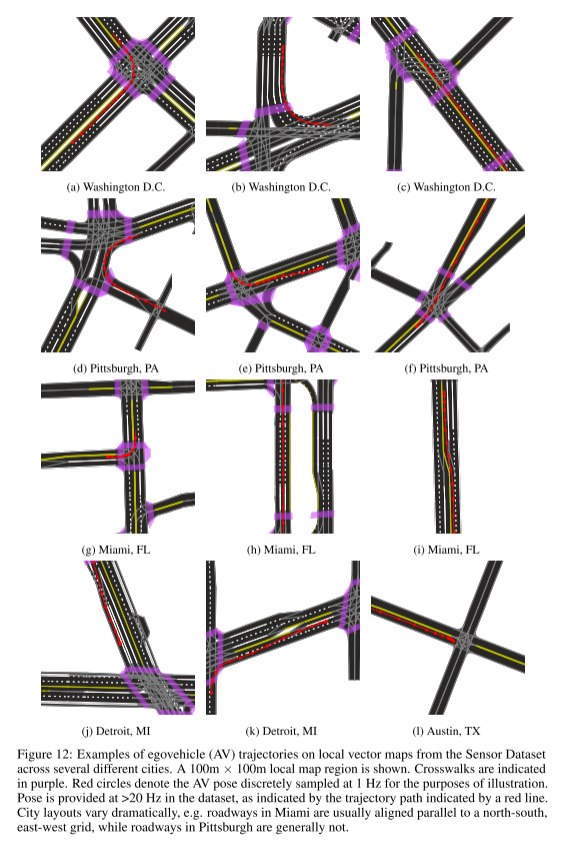 (a) Washington D.C.

(b) Washington D.C.

(c) Washington D.C.

(d) Pittsburgh, PA

(e) Pittsburgh, PA

(f) Pittsburgh, PA

(g) Miami, FL

(h) Miami, FL

(i) Miami, FL

(j) Detroit, MI

(k) Detroit, MI

(l) Austin, TX

Figure 12: Examples of egovehicle (AV) trajectories on local vector maps from the Sensor Dataset across several different cities. A 100m $\times$ 100m local map region is shown. Crosswalks are indicated in purple. Red circles denote the AV pose discretely sampled at 1 Hz for the purposes of illustration. Pose is provided at >20 Hz in the dataset, as indicated by the trajectory path indicated by a red line. City layouts vary dramatically, e.g. roadways in Miami are usually aligned parallel to a north-south, east-west grid, while roadways in Pittsburgh are generally not.