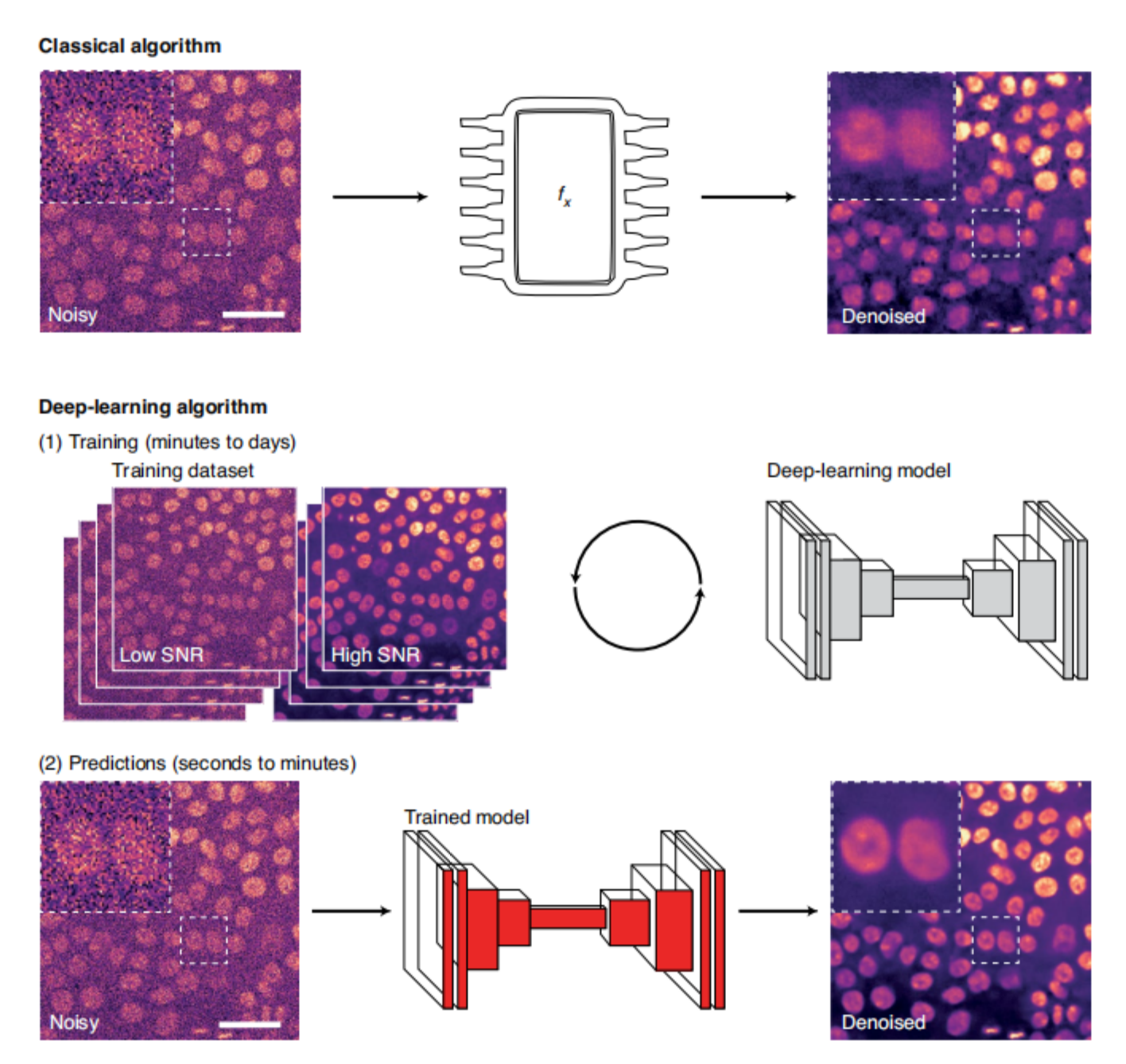 Classical algorithm

Noisy

$f_x$

Denoised

Deep-learning algorithm

(1) Training (minutes to days)

Training dataset

Low SNR

High SNR

Deep-learning model

(2) Predictions (seconds to minutes)

Noisy

Trained model

Denoised