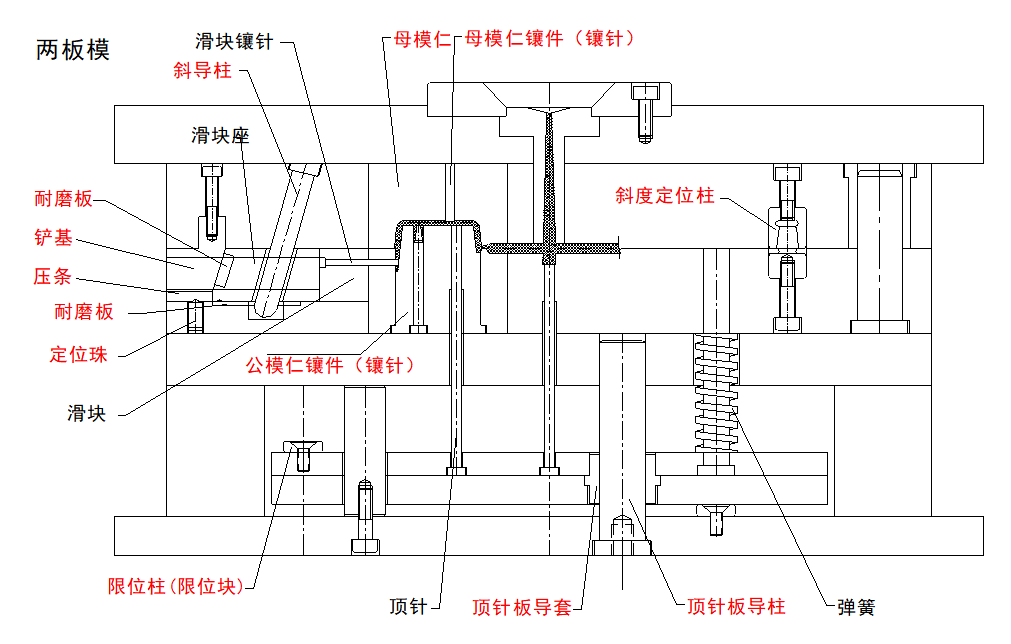 两板模

滑块镶针

母模仁

母模仁镶件（镶针）

斜导柱

滑块座

耐磨板

铲基

压条

耐磨板

定位珠

滑块

公模仁镶件（镶针）

斜度定位柱

限位柱(限位块)

顶针

顶针板导套

顶针板导柱

弹簧