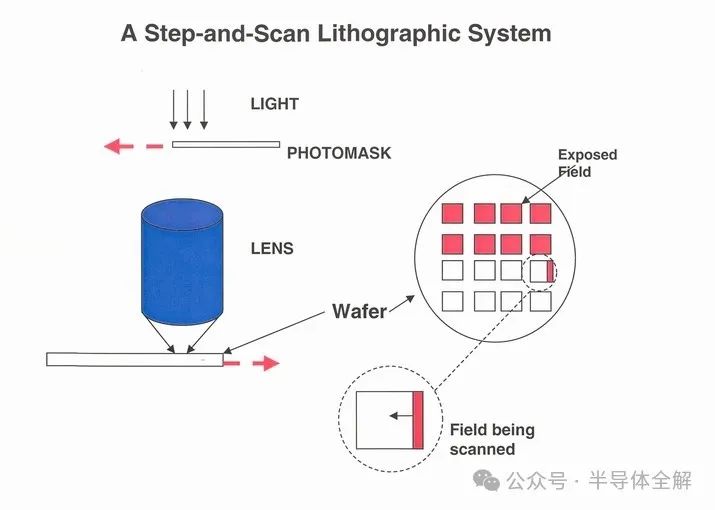 A Step-and-Scan Lithographic System

LIGHT

PHOTOMASK

Exposed Field

LENS

Wafer

Field being scanned

公众号 · 半导体全解