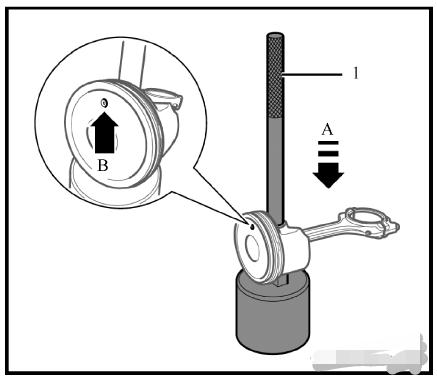 1

A

B