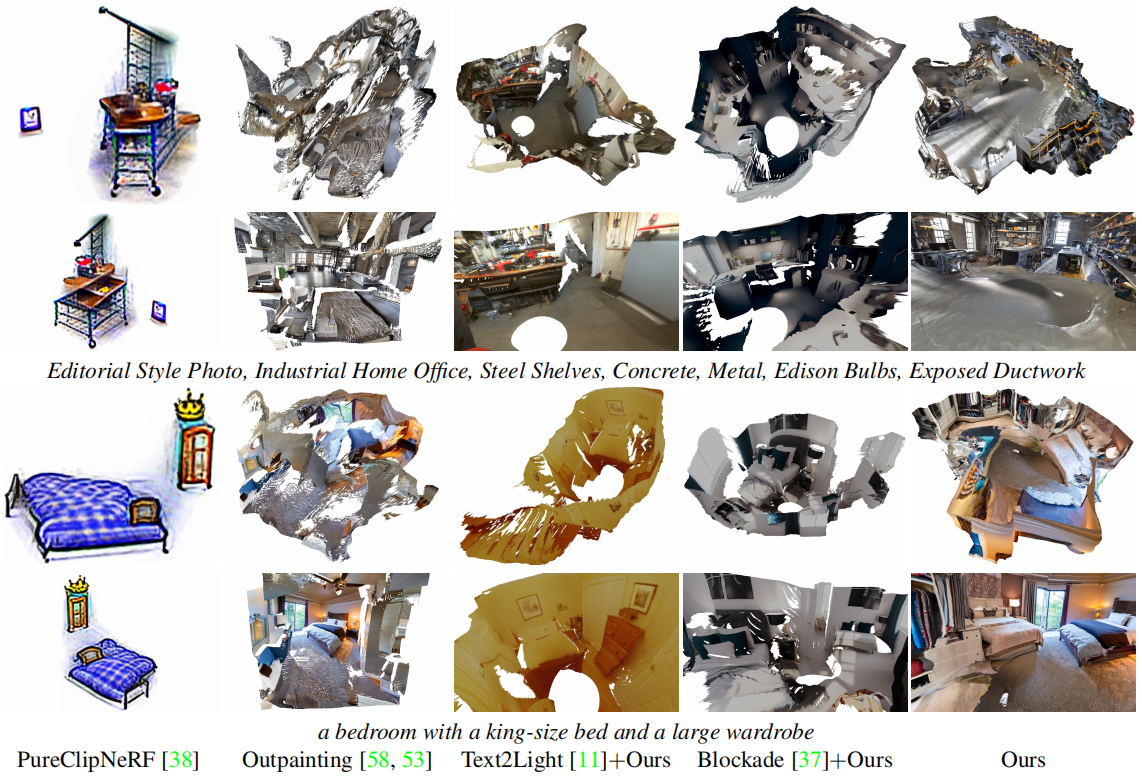 Editorial Style Photo, Industrial Home Office, Steel Shelves, Concrete, Metal, Edison Bulbs, Exposed Ductwork

a bedroom with a king-size bed and a large wardrobe

PureClipNeRF [38] Outpainting [58, 53] Text2Light [11]+Ours Blockade [37]+Ours Ours