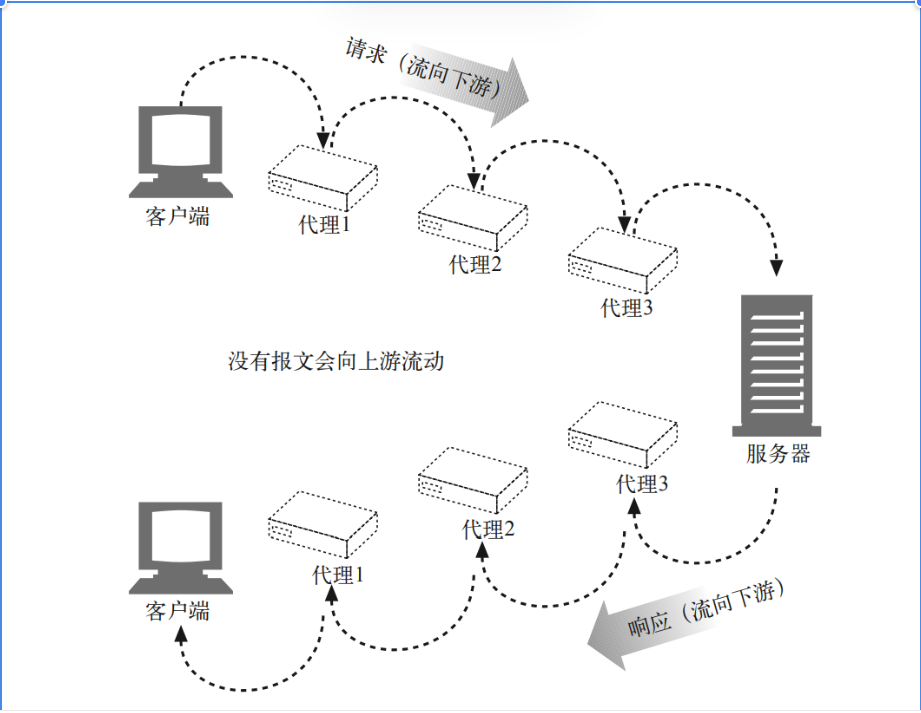 请求（流向下游）

客户端

代理1

代理2

代理3

没有报文会向上游流动

服务器

代理3

代理2

代理1

客户端

响应（流向下游）