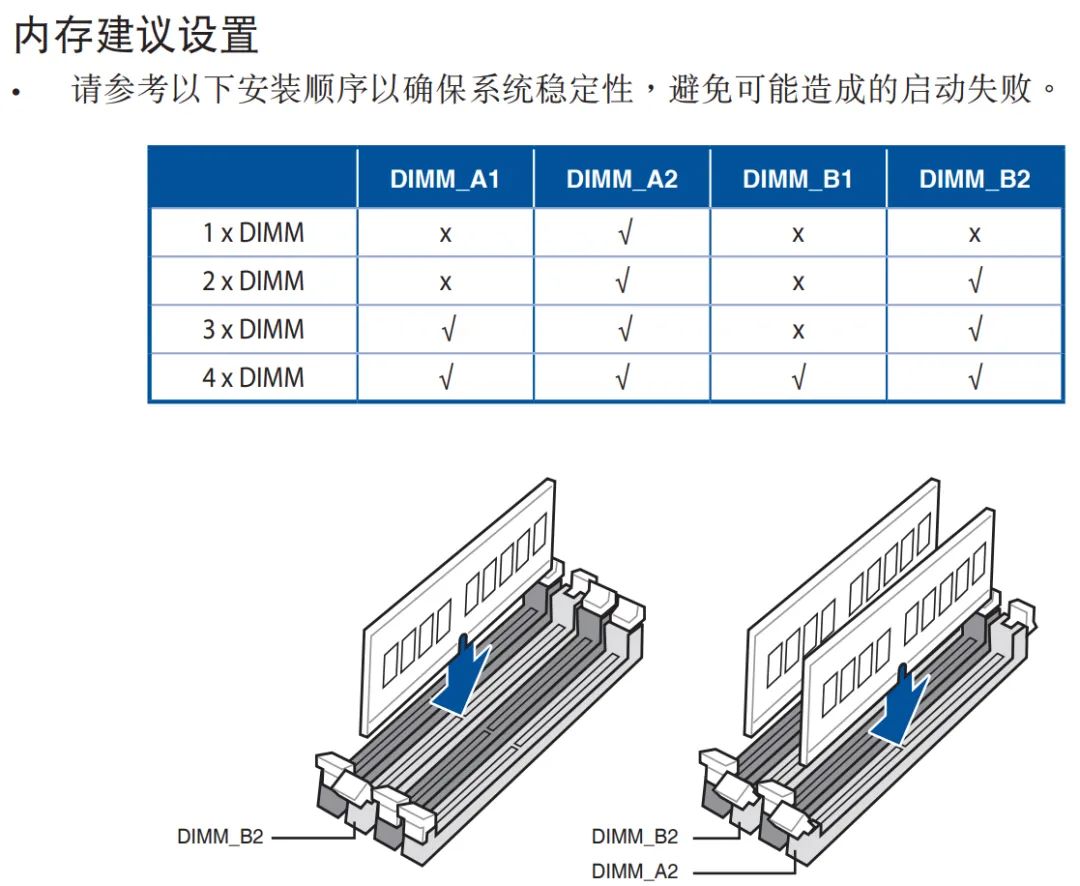 内存建议设置

• 请参考以下安装顺序以确保系统稳定性，避免可能造成的启动失败。

| | DIMM_A1 | DIMM_A2 | DIMM_B1 | DIMM_B2 |
|---|---|---|---|---|
| 1 x DIMM | x | √ | x | x |
| 2 x DIMM | x | √ | x | √ |
| 3 x DIMM | √ | √ | x | √ |
| 4 x DIMM | √ | √ | √ | √ |

DIMM_B2

DIMM_B2
DIMM_A2