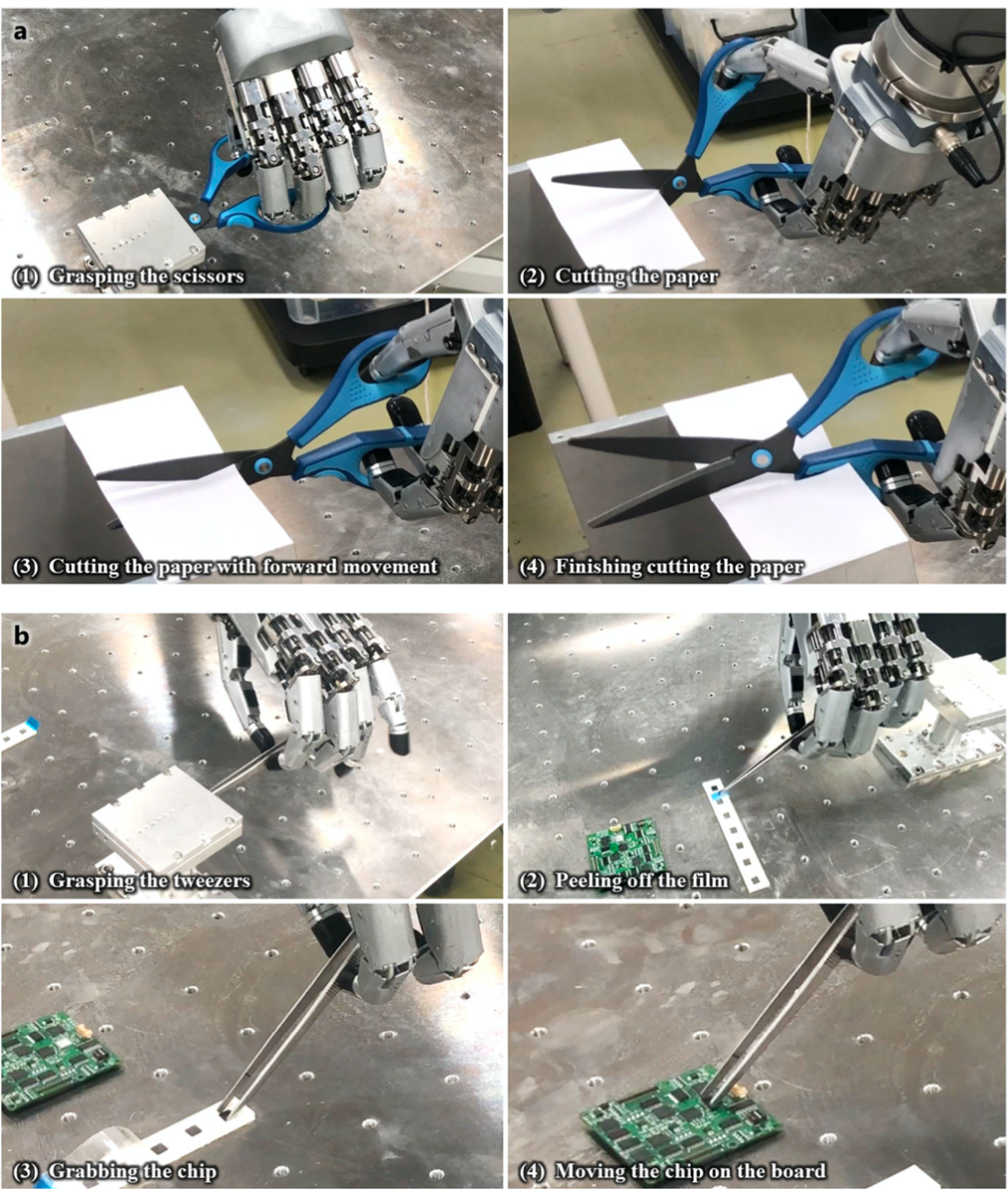 a

(1) Grasping the scissors

(2) Cutting the paper

(3) Cutting the paper with forward movement

(4) Finishing cutting the paper

b

(1) Grasping the tweezers

(2) Peeling off the film

(3) Grabbing the chip

(4) Moving the chip on the board