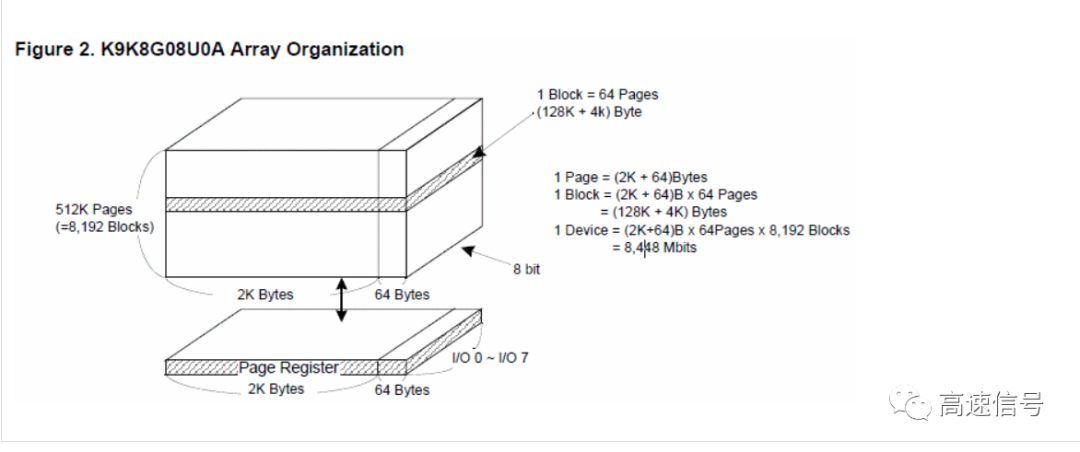 Figure 2. K9K8G08U0A Array Organization

1 Block = 64 Pages
(128K + 4k) Byte

1 Page = (2K + 64)Bytes
1 Block = (2K + 64)B x 64 Pages
= (128K + 4K) Bytes
1 Device = (2K+64)B x 64Pages x 8,192 Blocks
= 8,448 Mbits

512K Pages
(=8,192 Blocks)

8 bit

2K Bytes

64 Bytes

Page Register

I/O 0 ~ I/O 7

2K Bytes

64 Bytes

高速信号