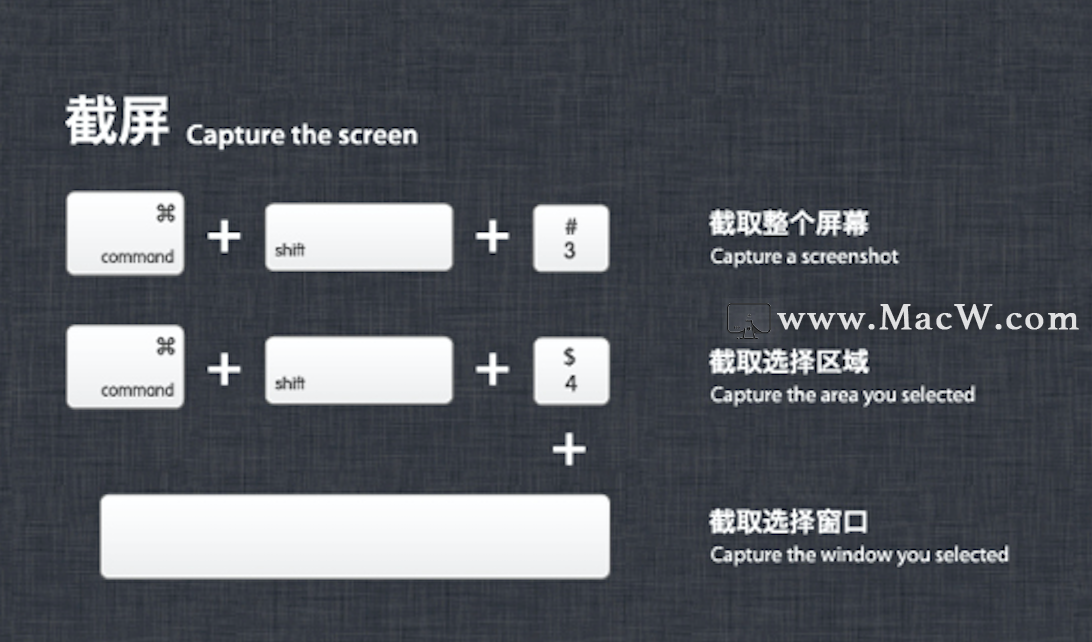 截屏 Capture the screen

⌘ command + shift + # 3

截取整个屏幕
Capture a screenshot

www.MacW.com

⌘ command + shift + $ 4

截取选择区域
Capture the area you selected

+

截取选择窗口
Capture the window you selected