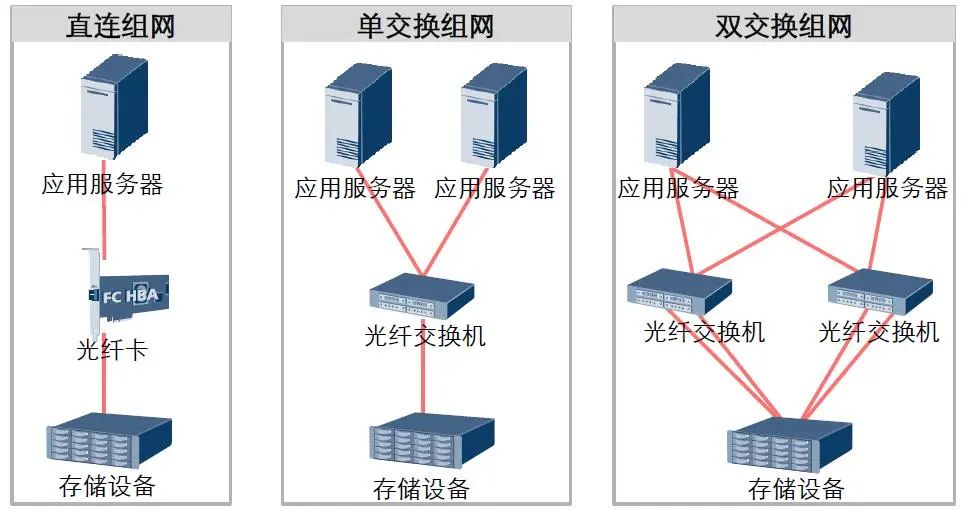 直连组网

应用服务器

FC HBA

光纤卡

存储设备

单交换组网

应用服务器 应用服务器

光纤交换机

存储设备

双交换组网

应用服务器 应用服务器

光纤交换机 光纤交换机

存储设备