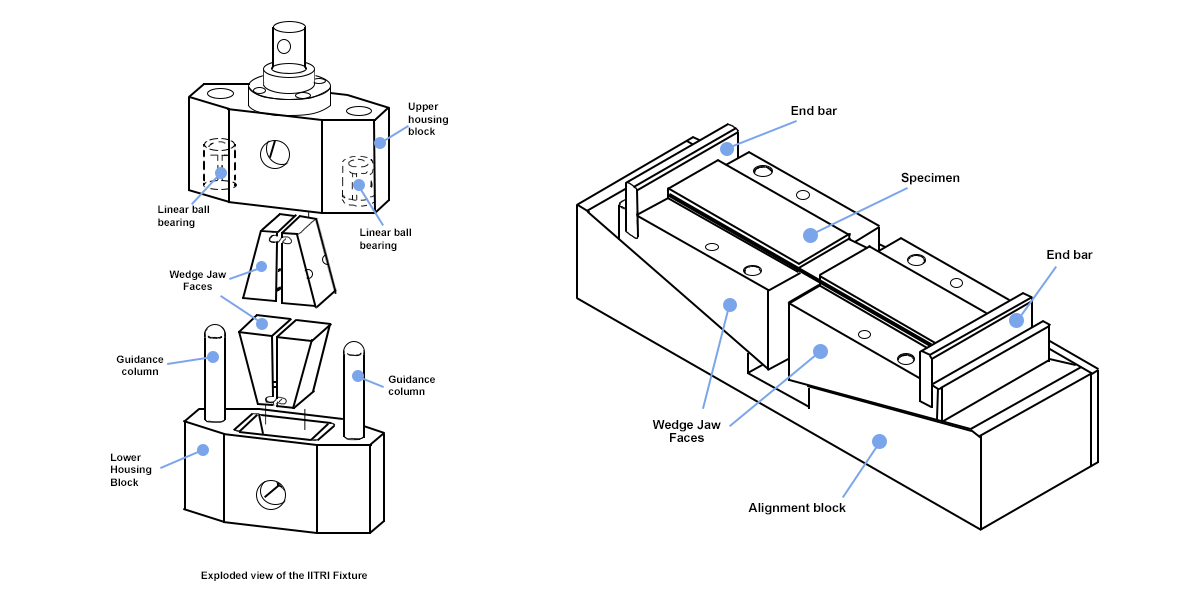 Upper housing block

Linear ball bearing

Linear ball bearing

Wedge Jaw Faces

Guidance column

Guidance column

Lower Housing Block

Exploded view of the IITRI Fixture

End bar

Specimen

End bar

Wedge Jaw Faces

Alignment block