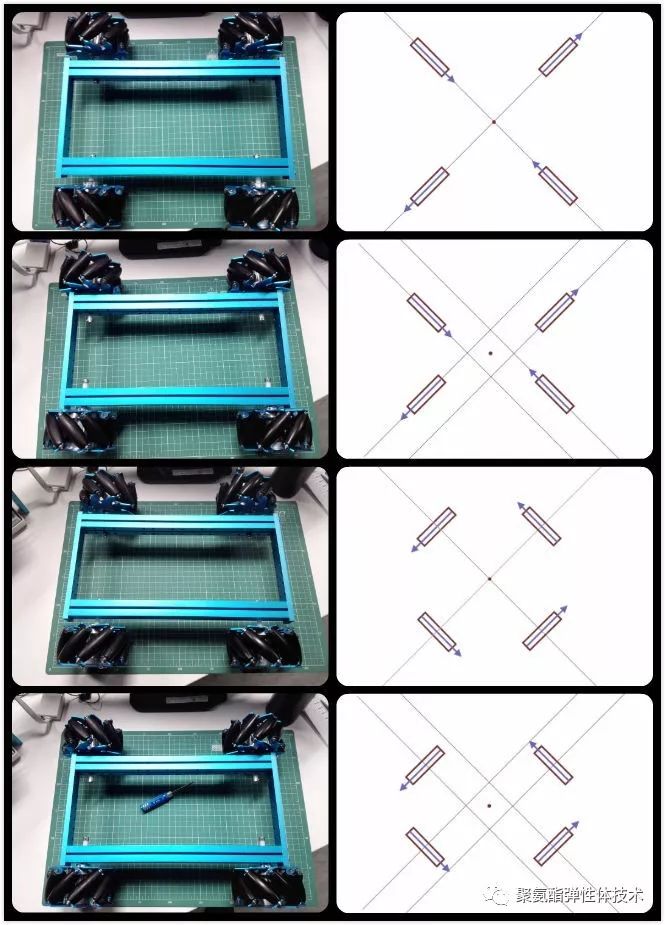 聚氨酯弹性体技术