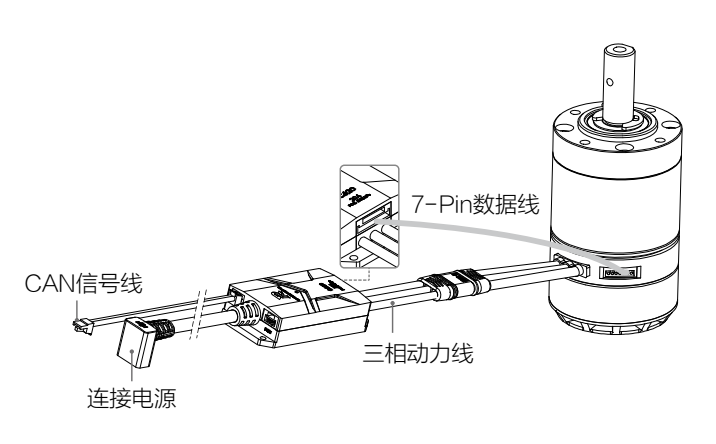 7-Pin数据线

CAN信号线

三相动力线

连接电源