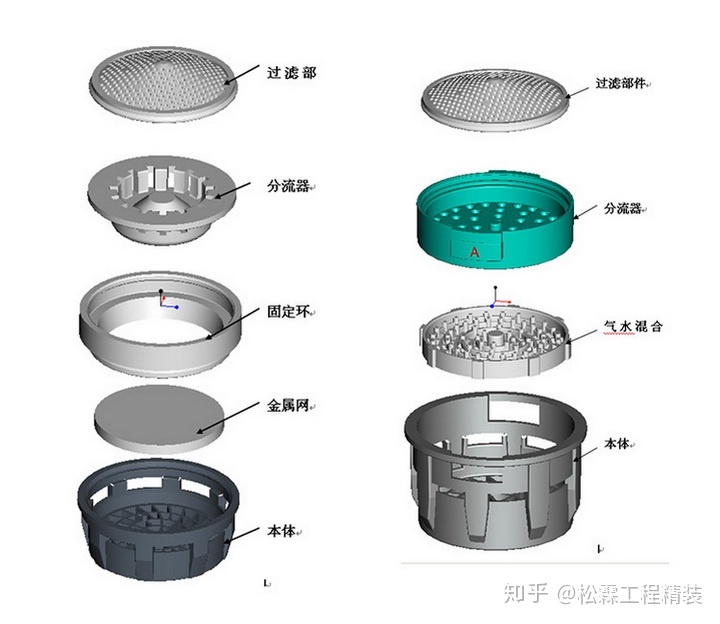 过滤部
分流器
固定环
金属网
本体

过滤部件
分流器
A
气水混合
本体

知乎 @松霖工程精装