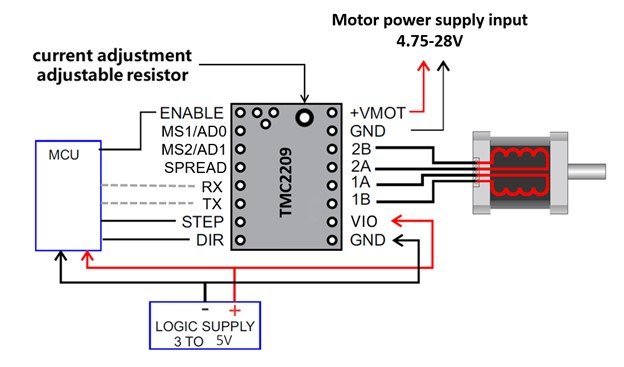 Motor power supply input
4.75-28V

current adjustment
adjustable resistor

MCU

ENABLE
MS1/AD0
MS2/AD1
SPREAD
RX
TX
STEP
DIR

TMC2209

+VMOT
GND
2B
2A
1A
1B
VIO
GND

-
+
LOGIC SUPPLY
3 TO 5V