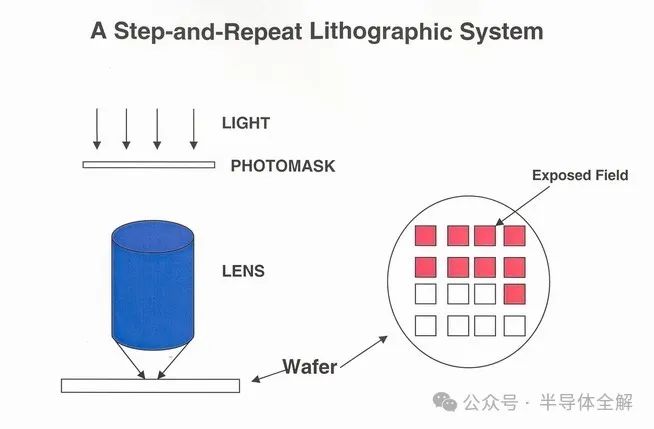 A Step-and-Repeat Lithographic System

LIGHT

PHOTOMASK

Exposed Field

LENS

Wafer

公众号 · 半导体全解