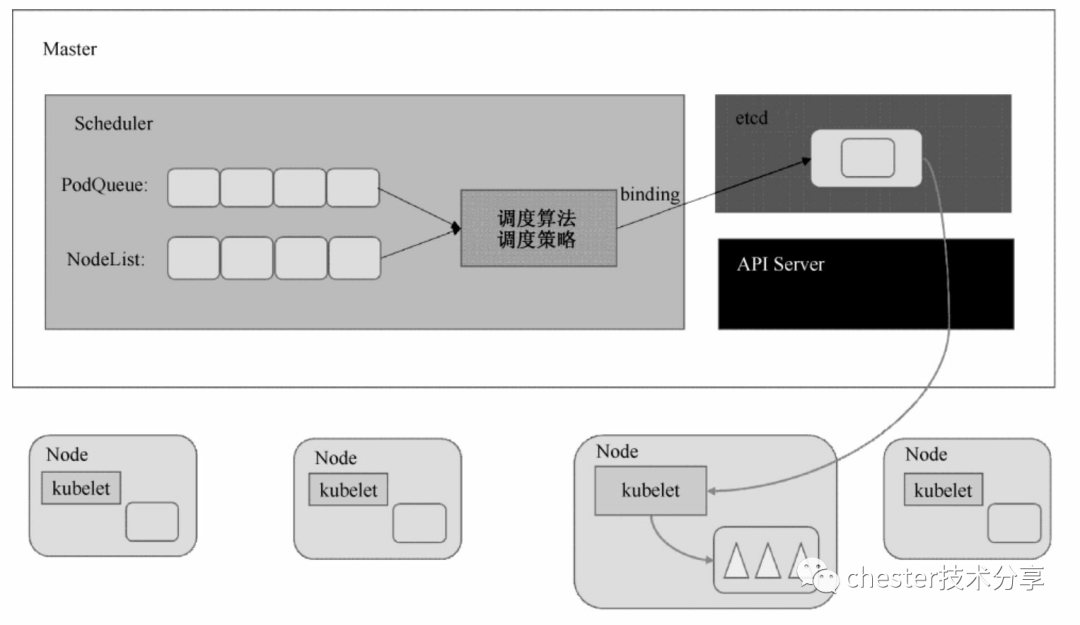 Master

Scheduler

PodQueue:

NodeList:

调度算法
调度策略

binding

etcd

API Server

Node
kubelet

Node
kubelet

Node
kubelet

Node
kubelet

chester技术分享