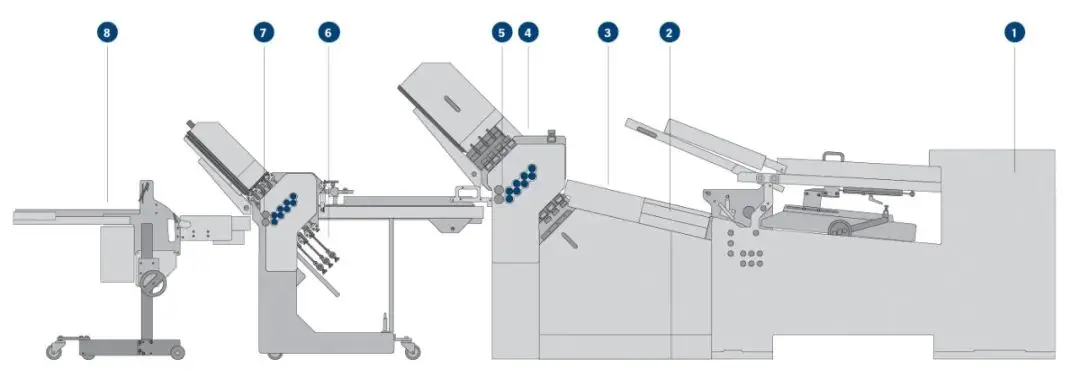 8 7 6 5 4 3 2 1