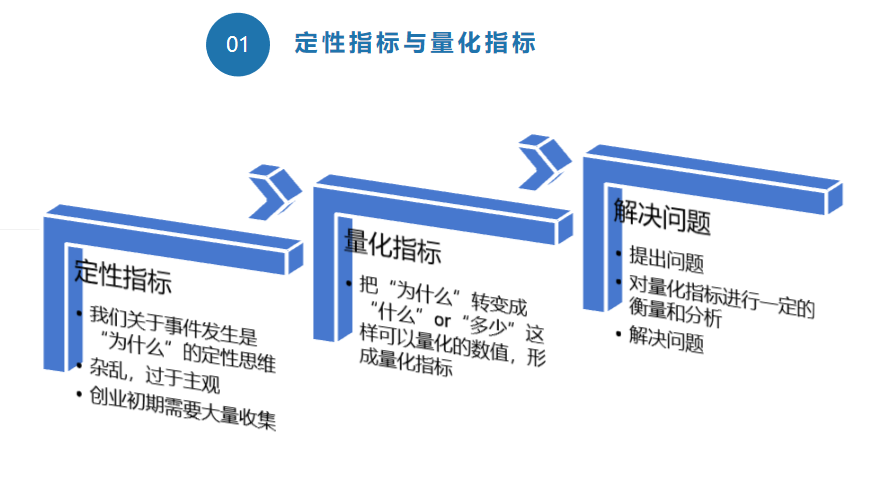 01

定性指标与量化指标

定性指标

• 我们关于事件发生是“为什么”的定性思维
• 杂乱，过于主观
• 创业初期需要大量收集

量化指标

• 把“为什么”转变成“什么”or“多少”这样可以量化的数值，形成量化指标

解决问题

• 提出问题
• 对量化指标进行一定的衡量和分析
• 解决问题