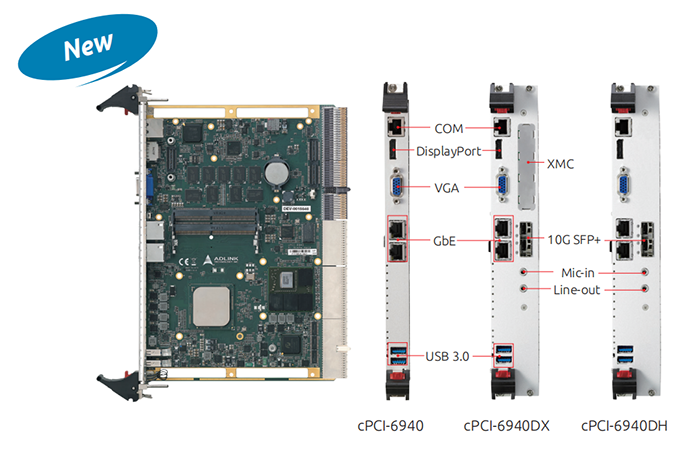 New

ADLINK

COM
DisplayPort
XMC
VGA
GbE
10G SFP+
Mic-in
Line-out
USB 3.0

cPCI-6940
cPCI-6940DX
cPCI-6940DH