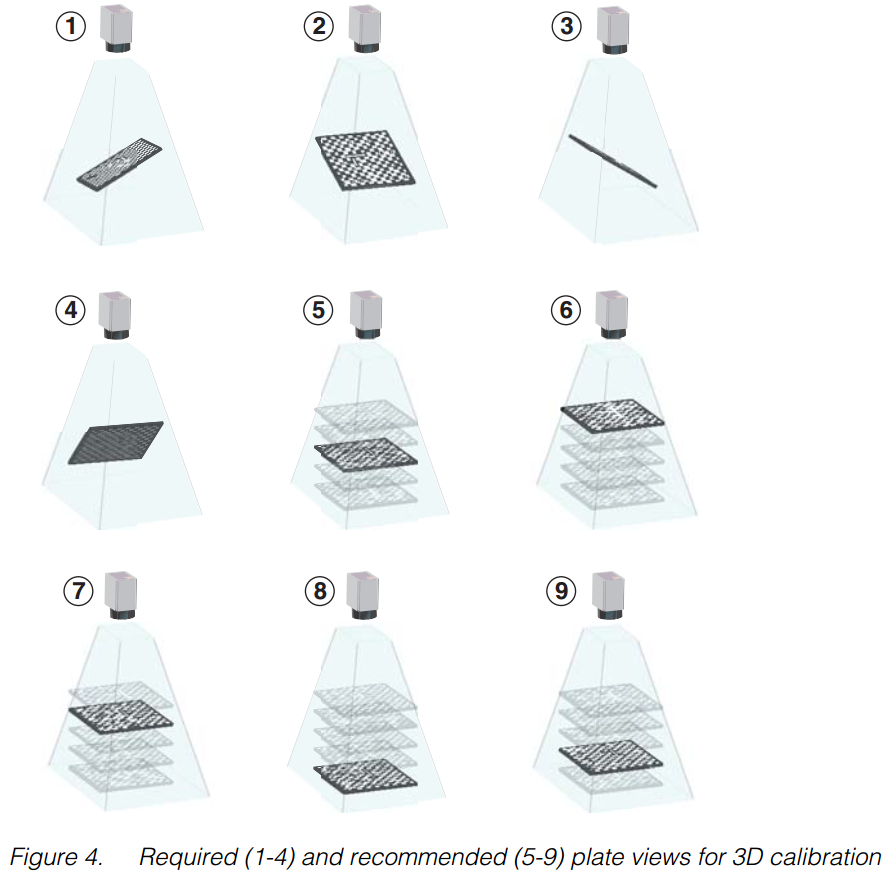 ①
②
③
④
⑤
⑥
⑦
⑧
⑨

Figure 4. Required (1-4) and recommended (5-9) plate views for 3D calibration