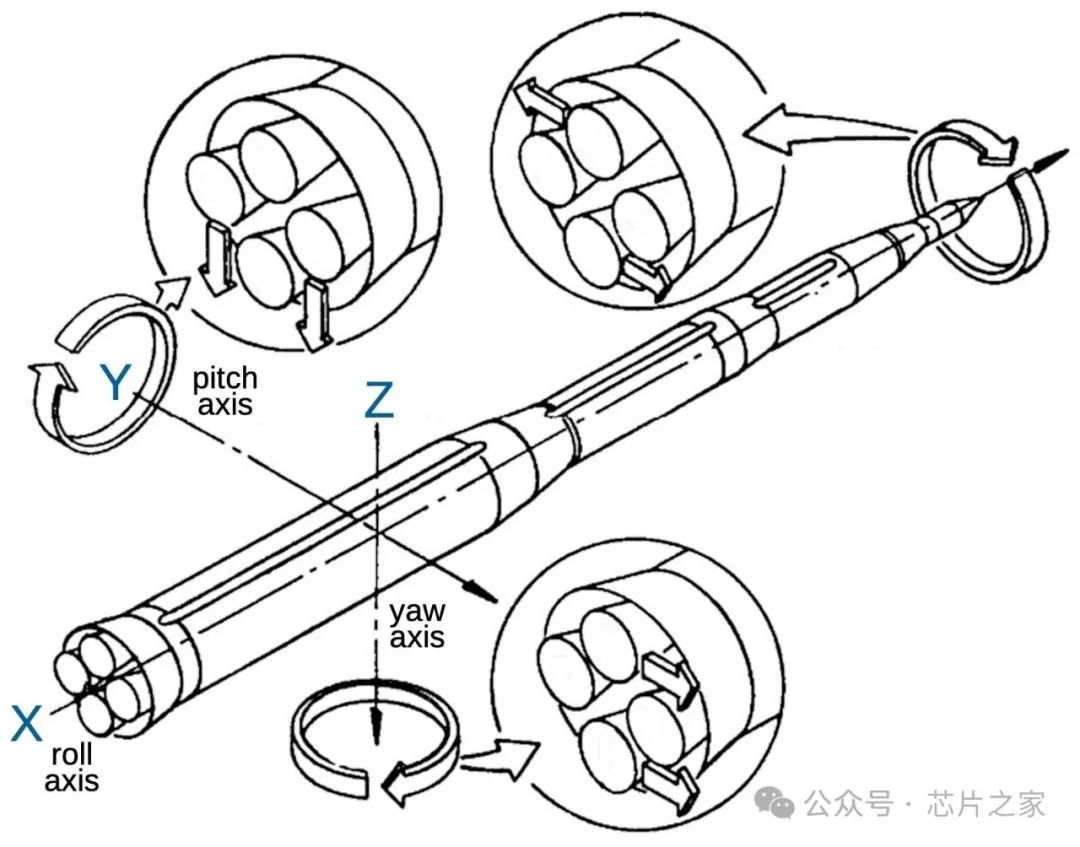 Y
pitch axis

Z

yaw axis

X
roll axis

公众号 · 芯片之家