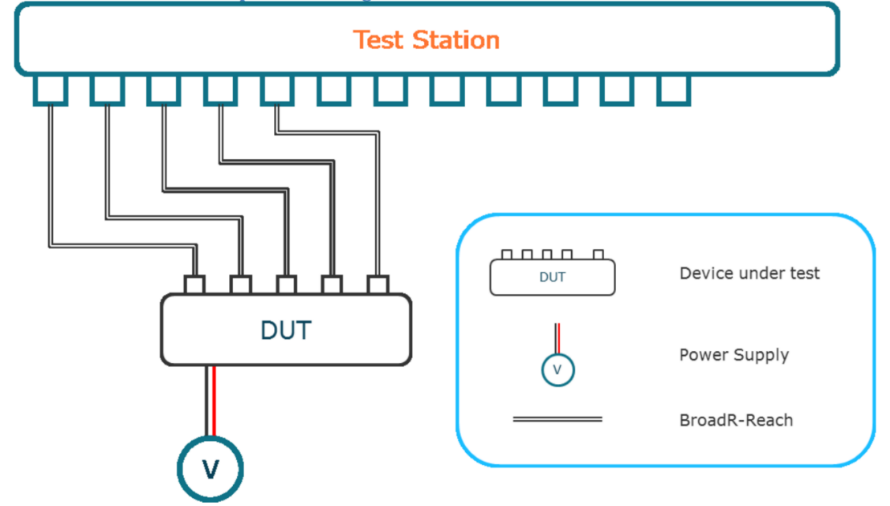 Test Station

DUT

V

DUT

Device under test

V

Power Supply

BroadR-Reach