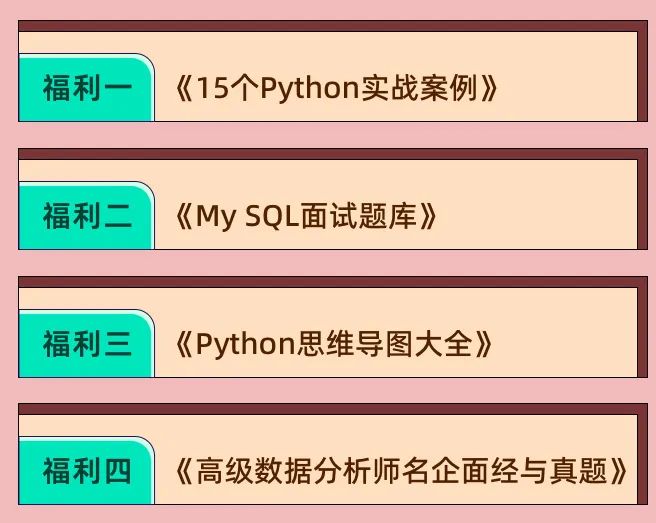 福利一 《15个Python实战案例》

福利二 《My SQL面试题库》

福利三 《Python思维导图大全》

福利四 《高级数据分析师名企面经与真题》