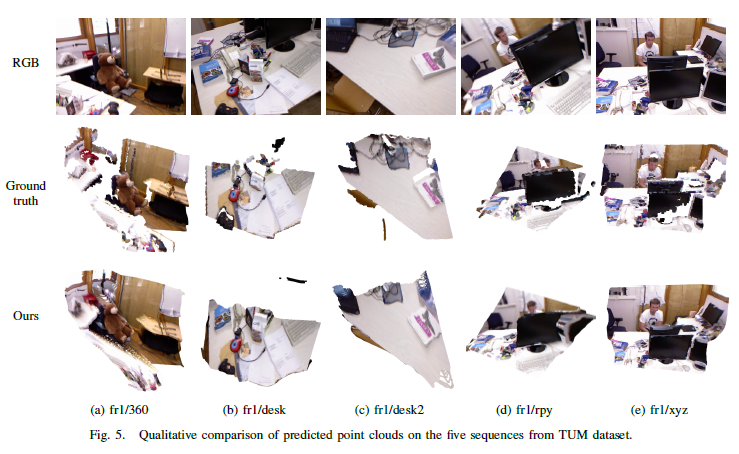 RGB

Ground truth

Ours

(a) fr1/360

(b) fr1/desk

(c) fr1/desk2

(d) fr1/rpy

(e) fr1/xyz

Fig. 5. Qualitative comparison of predicted point clouds on the five sequences from TUM dataset.