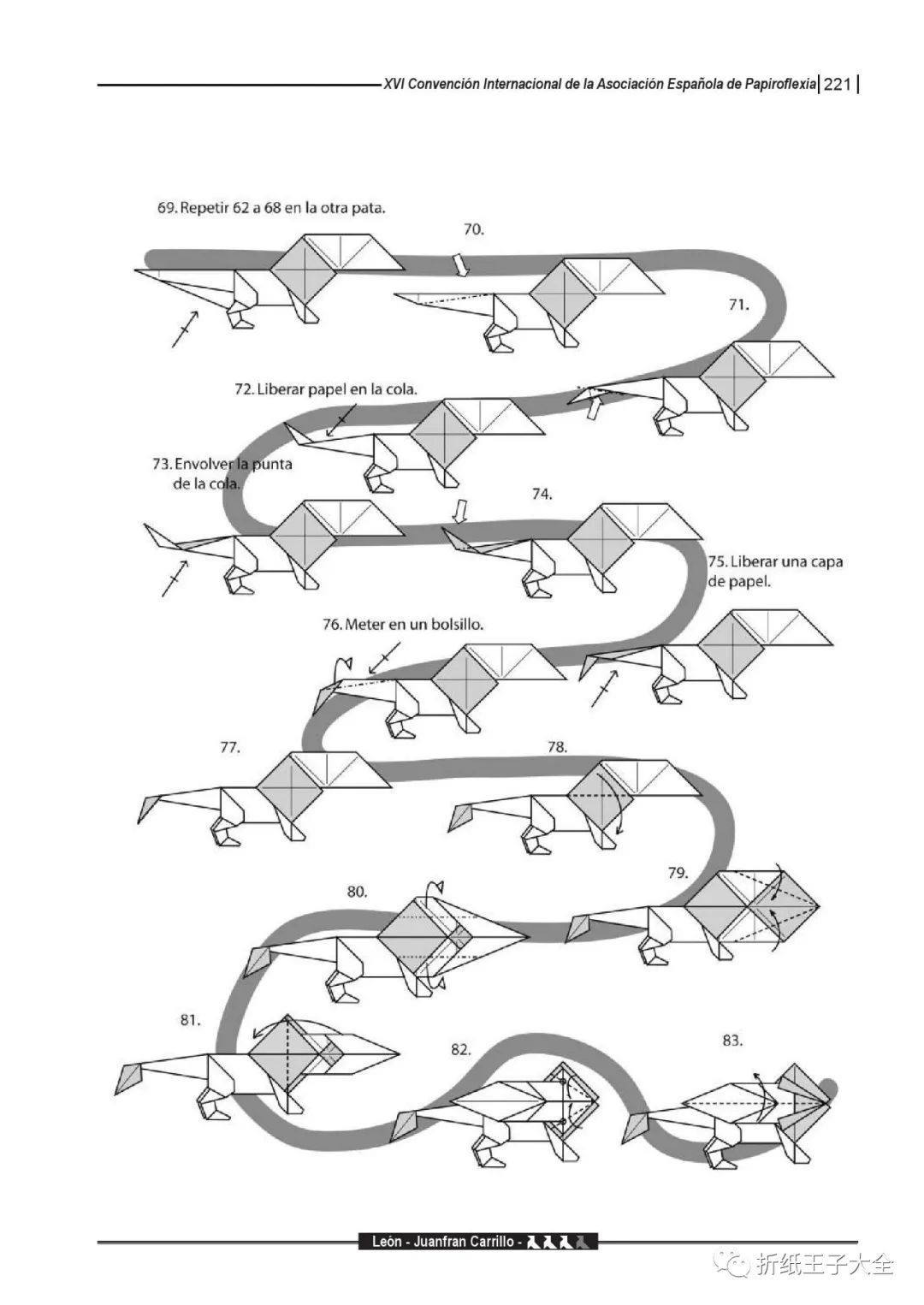 XVI Convención Internacional de la Asociación Española de Papiroflexia | 221 |

69. Repetir 62 a 68 en la otra pata.

70.

71.

72. Liberar papel en la cola.

73. Envolver la punta de la cola.

74.

75. Liberar una capa de papel.

76. Meter en un bolsillo.

77.

78.

79.

80.

81.

82.

83.

León - Juanfran Carrillo -

折纸王子大全