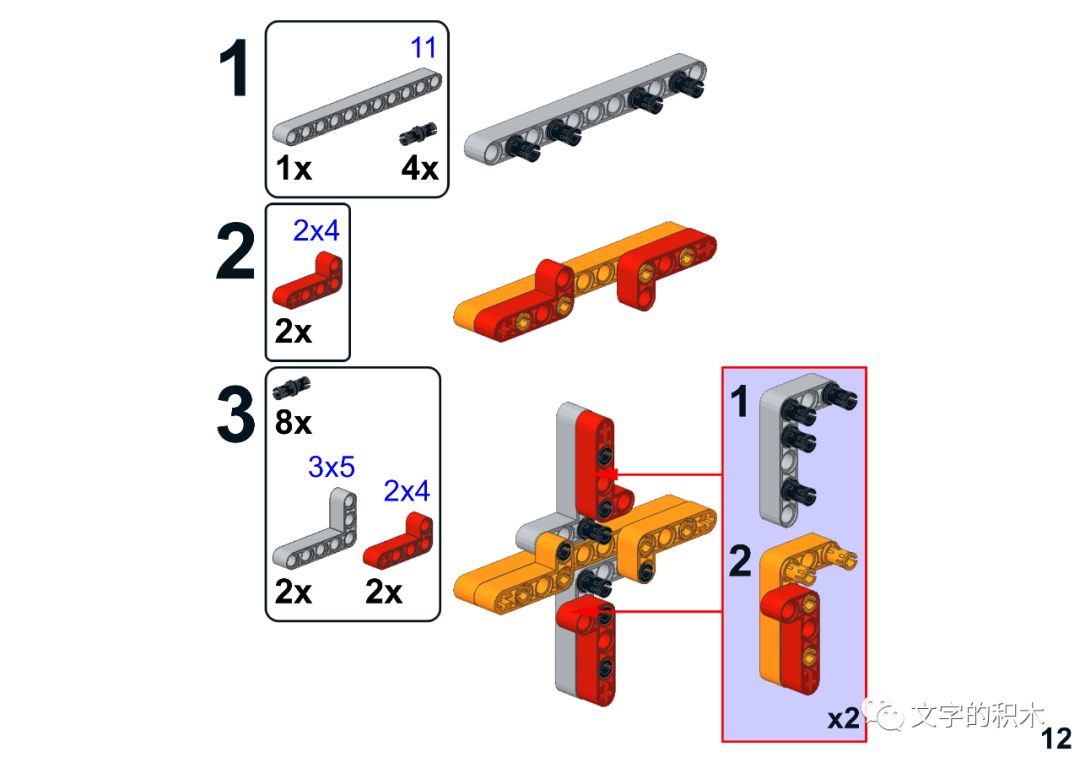 1
11
1x
4x

2
2x4
2x

3
8x
3x5
2x4
2x
2x

1
2
x2

文字的积木
12