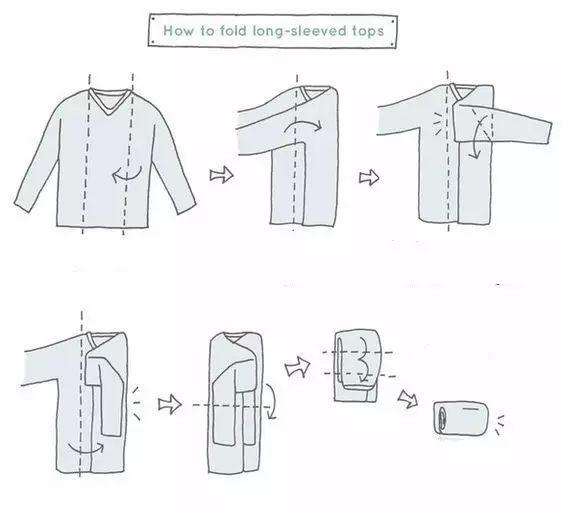 How to fold long-sleeved tops