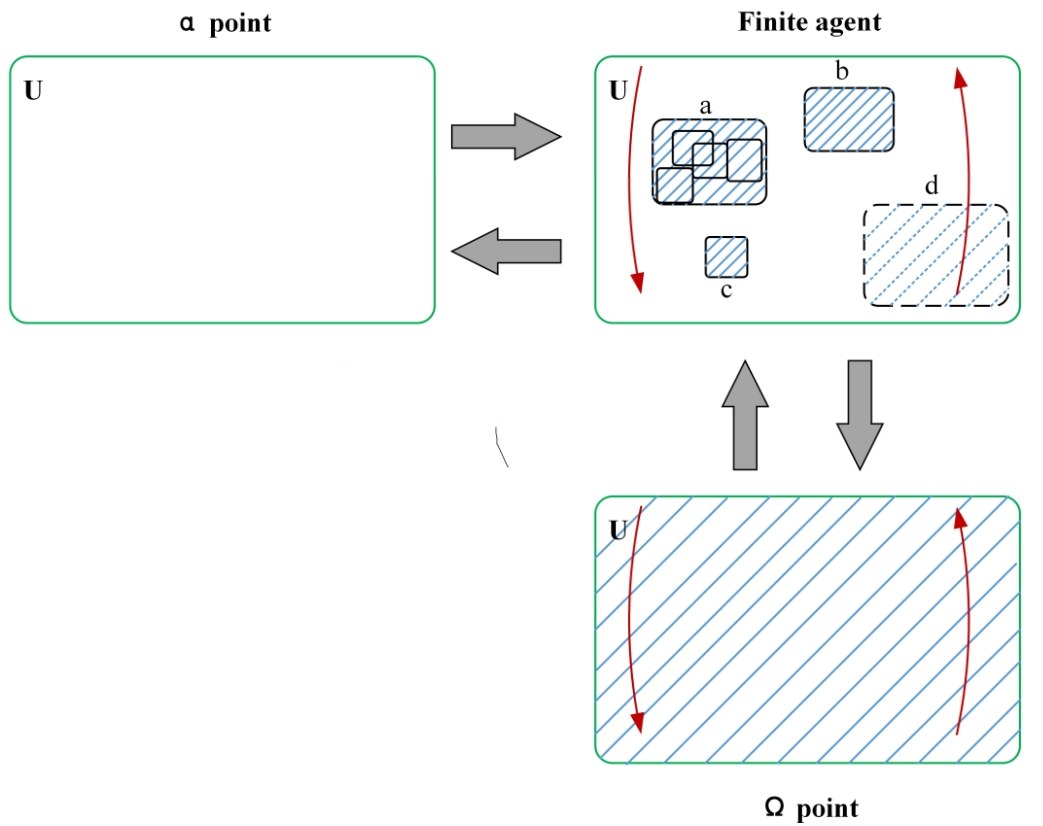 α point

U

Finite agent

U

a

b

c

d

U

Ω point