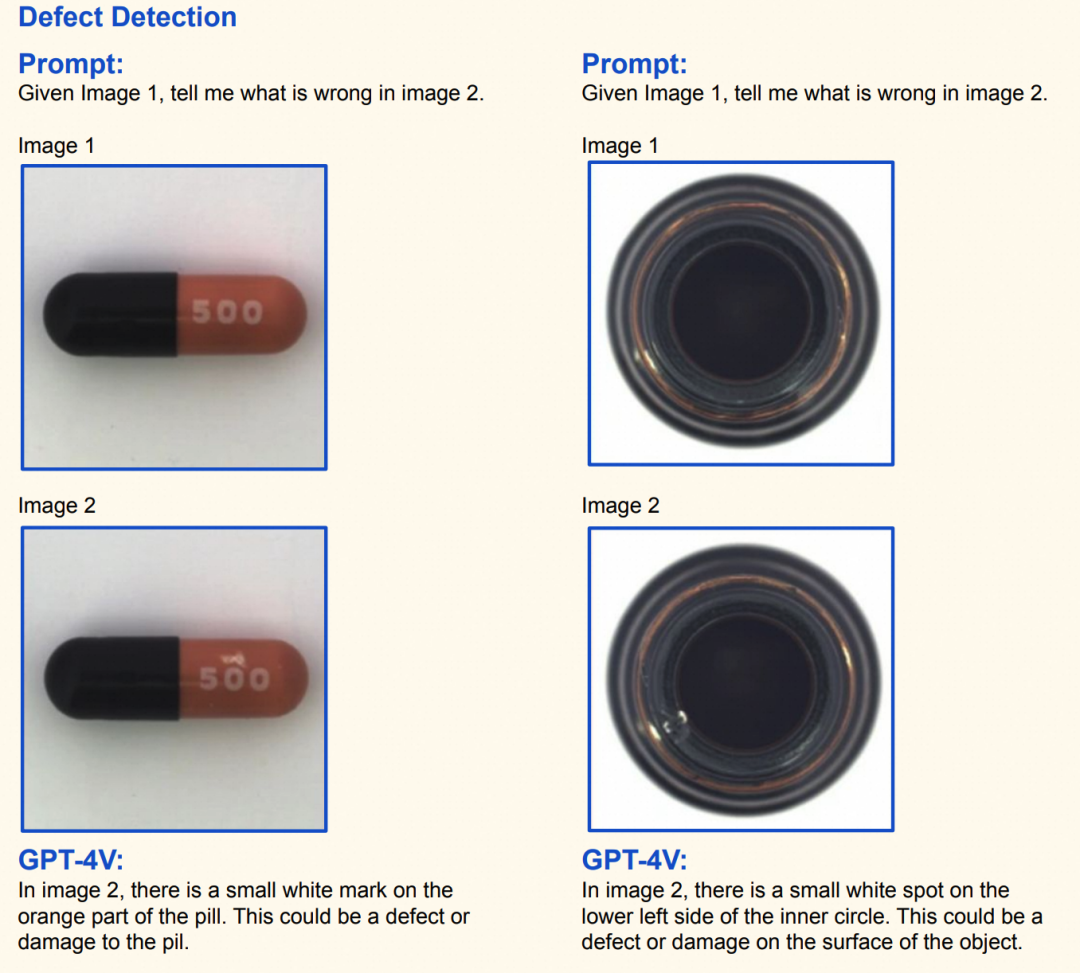 Defect Detection

Prompt:
Given Image 1, tell me what is wrong in image 2.

Image 1

500

Image 2

500

GPT-4V:
In image 2, there is a small white mark on the orange part of the pill. This could be a defect or damage to the pil.

Prompt:
Given Image 1, tell me what is wrong in image 2.

Image 1

Image 2

GPT-4V:
In image 2, there is a small white spot on the lower left side of the inner circle. This could be a defect or damage on the surface of the object.