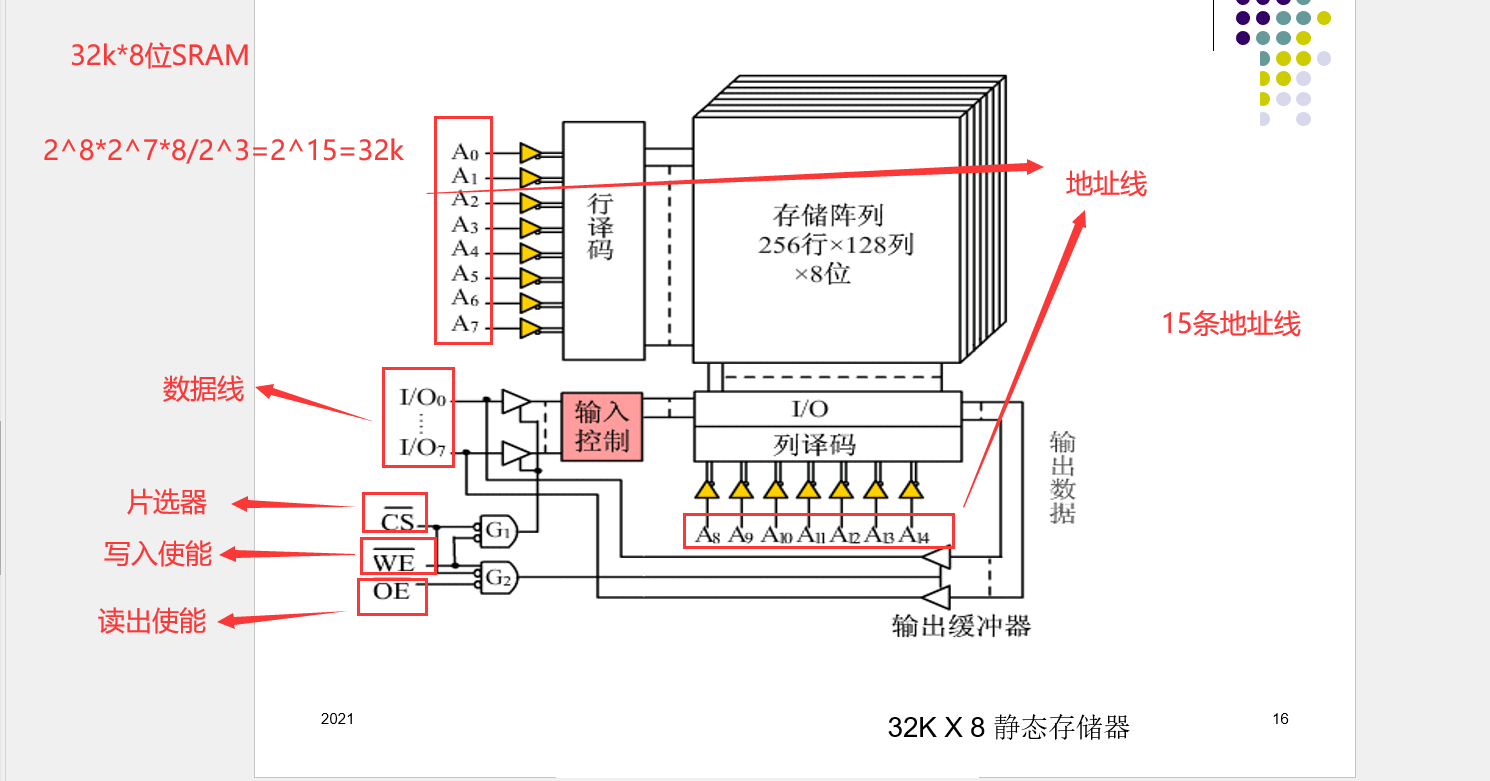 32k*8位SRAM

2^8*2^7*8/2^3=2^15=32k

$A_0$
$A_1$
$A_2$
$A_3$
$A_4$
$A_5$
$A_6$
$A_7$

行译码

存储阵列
256行×128列
×8位

地址线

15条地址线

数据线

$I/O_0$
⋮
$I/O_7$

输入控制

I/O

列译码

输出数据

片选器

$\overline{CS}$

$G_1$

写入使能

$\overline{WE}$

$G_2$

读出使能

OE

$A_8$ $A_9$ $A_{10}$ $A_{11}$ $A_{12}$ $A_{13}$ $A_{14}$

输出缓冲器

2021

32K X 8 静态存储器

16