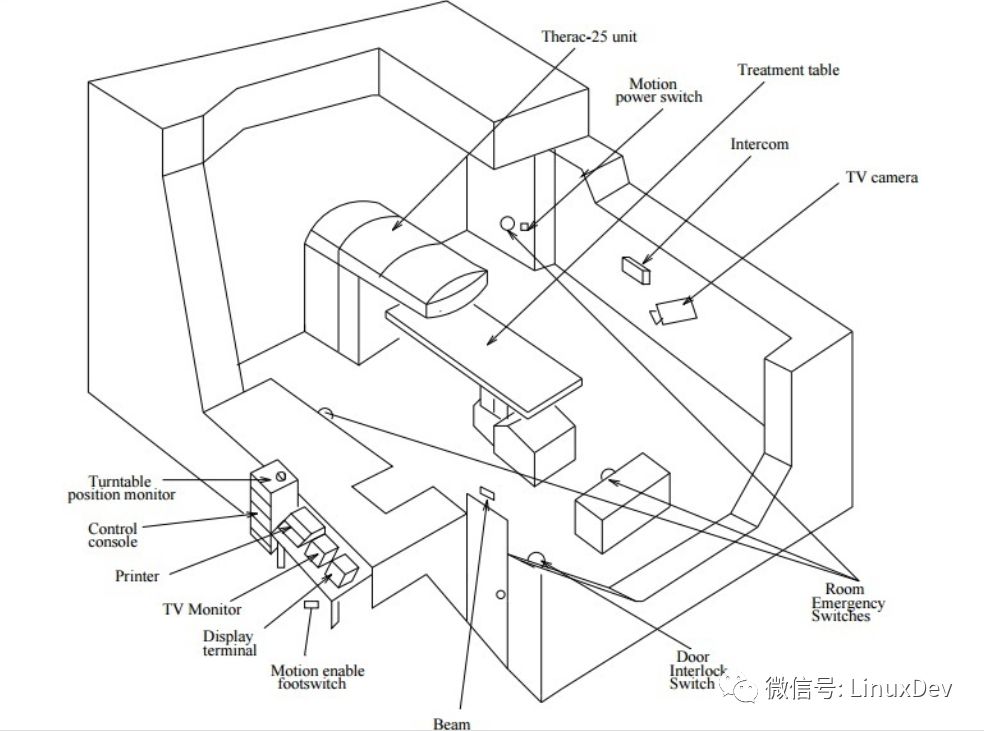 Therac-25 unit

Motion power switch

Treatment table

Intercom

TV camera

Turntable position monitor

Control console

Printer

TV Monitor

Display terminal

Motion enable footswitch

Beam

Door Interlock Switch

Room Emergency Switches

微信号: LinuxDev