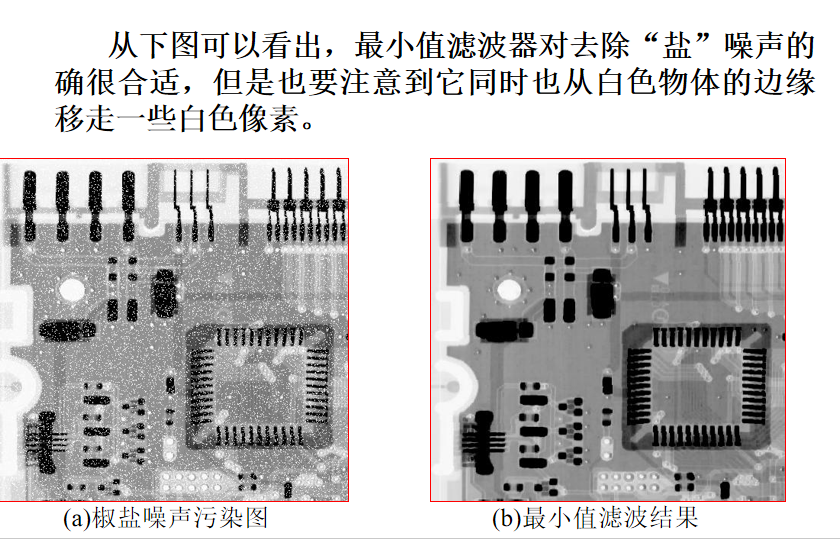 从下图可以看出，最小值滤波器对去除“盐”噪声的确很合适，但是也要注意到它同时也从白色物体的边缘移走一些白色像素。

(a)椒盐噪声污染图

(b)最小值滤波结果