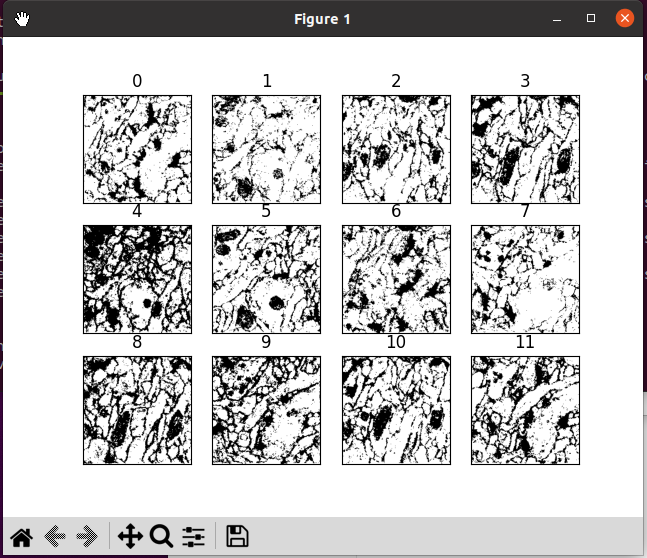 Figure 1

0 1 2 3

4 5 6 7

8 9 10 11