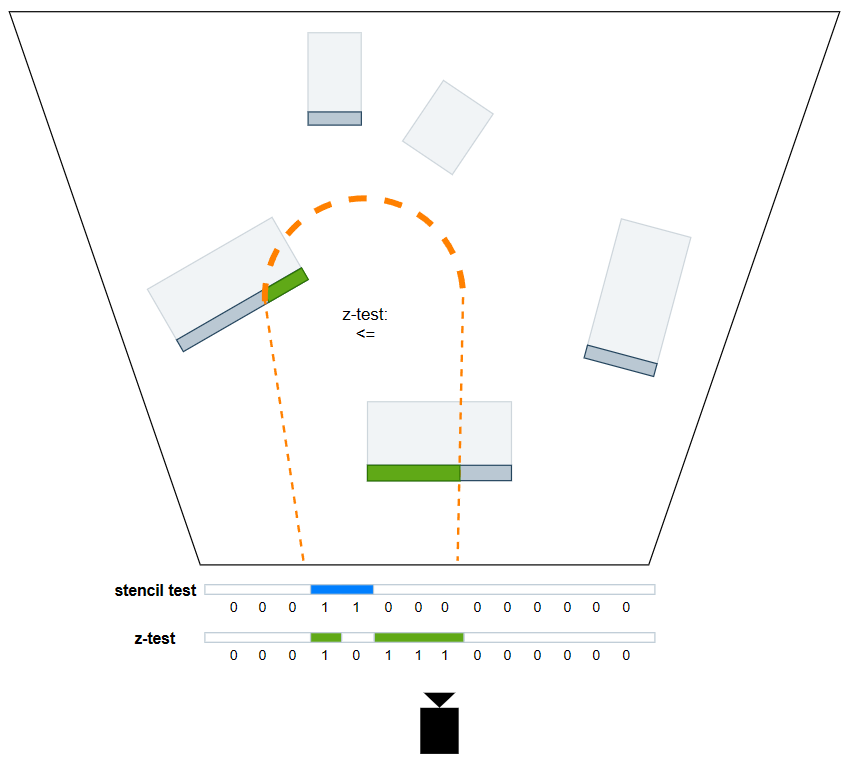 z-test:
<=

stencil test
0 0 0 1 1 0 0 0 0 0 0 0 0 0

z-test
0 0 0 1 0 1 1 1 0 0 0 0 0 0