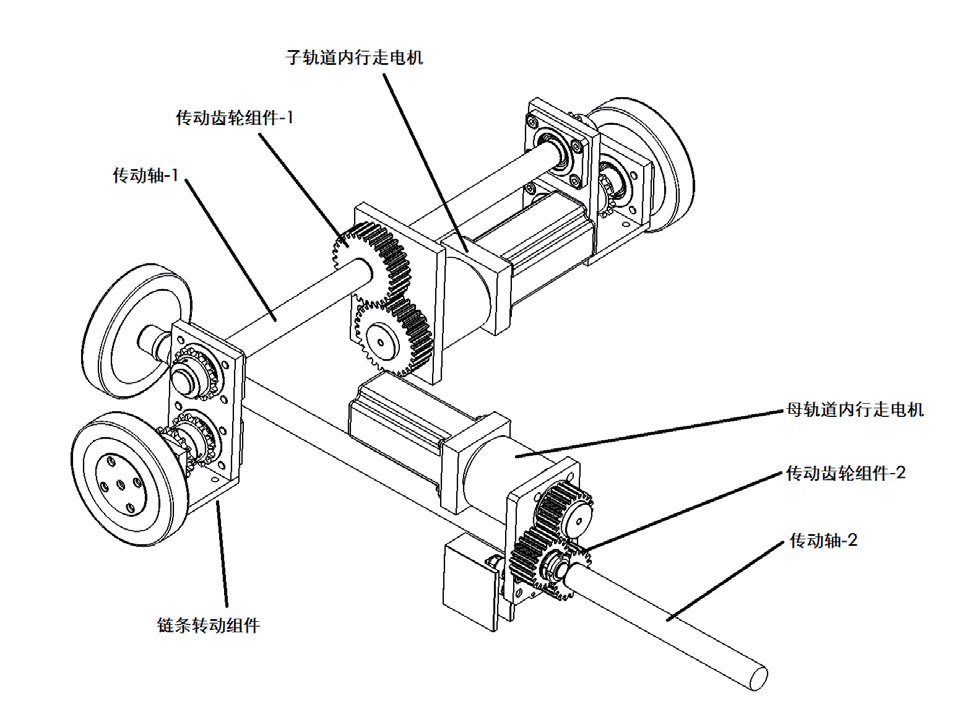 子轨道内行走电机

传动齿轮组件-1

传动轴-1

母轨道内行走电机

传动齿轮组件-2

传动轴-2

链条转动组件