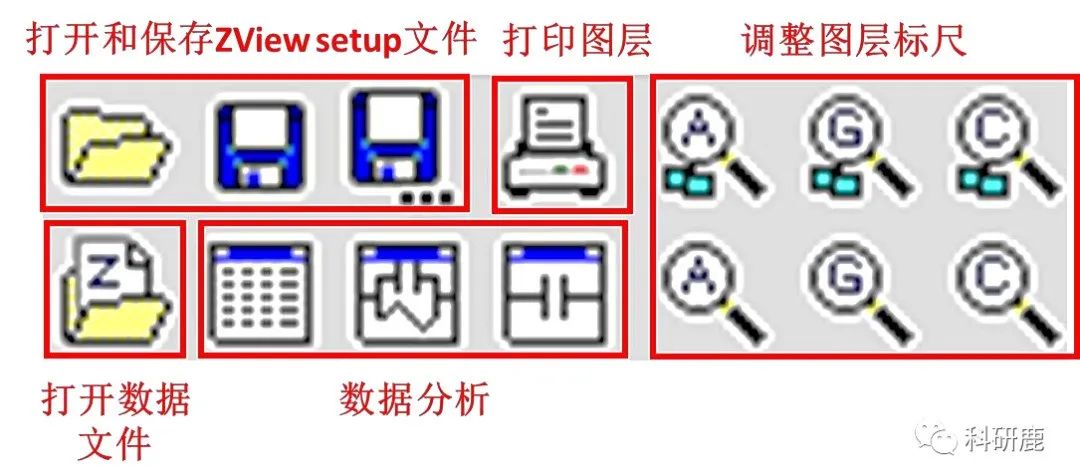 打开和保存ZView setup文件

打印图层

调整图层标尺

A G C

A G C

Z

打开数据文件

数据分析

科研鹿