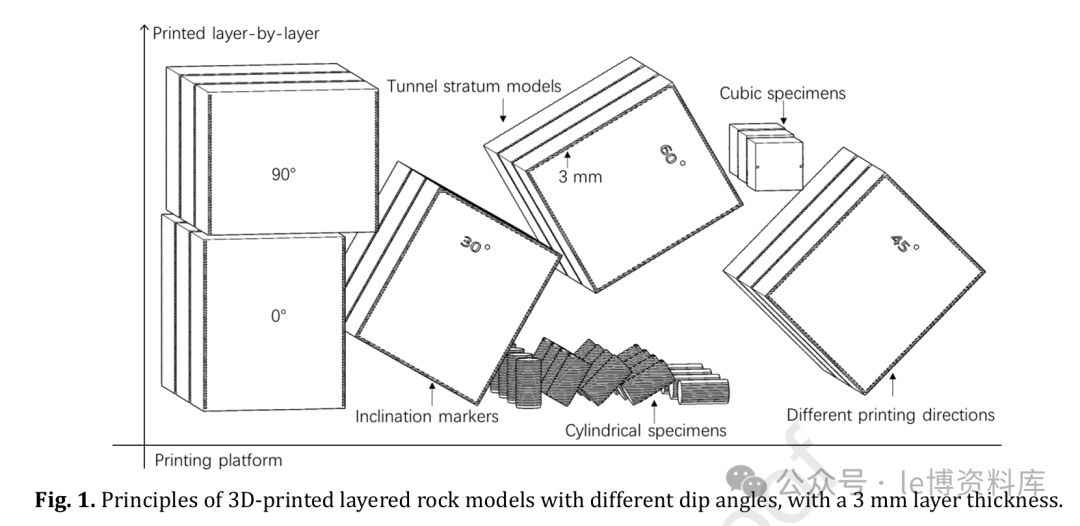 Printed layer-by-layer

Tunnel stratum models

Cubic specimens

90°

3 mm

60°

30°

45°

0°

Inclination markers

Cylindrical specimens

Different printing directions

Printing platform

公众号 · le博资料库

**Fig. 1.** Principles of 3D-printed layered rock models with different dip angles, with a 3 mm layer thickness.