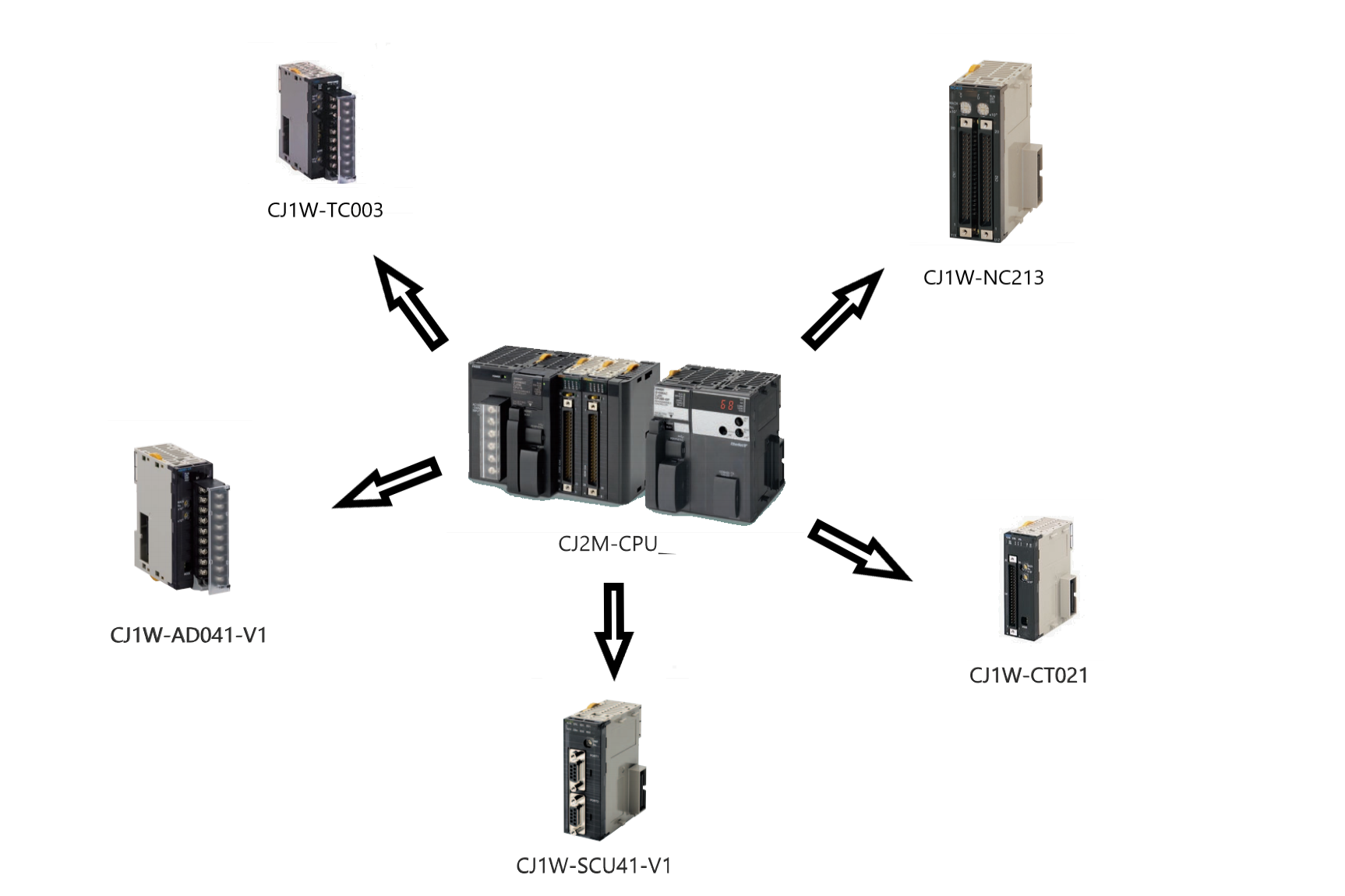 CJ1W-TC003

CJ1W-NC213

CJ2M-CPU_

CJ1W-AD041-V1

CJ1W-CT021

CJ1W-SCU41-V1