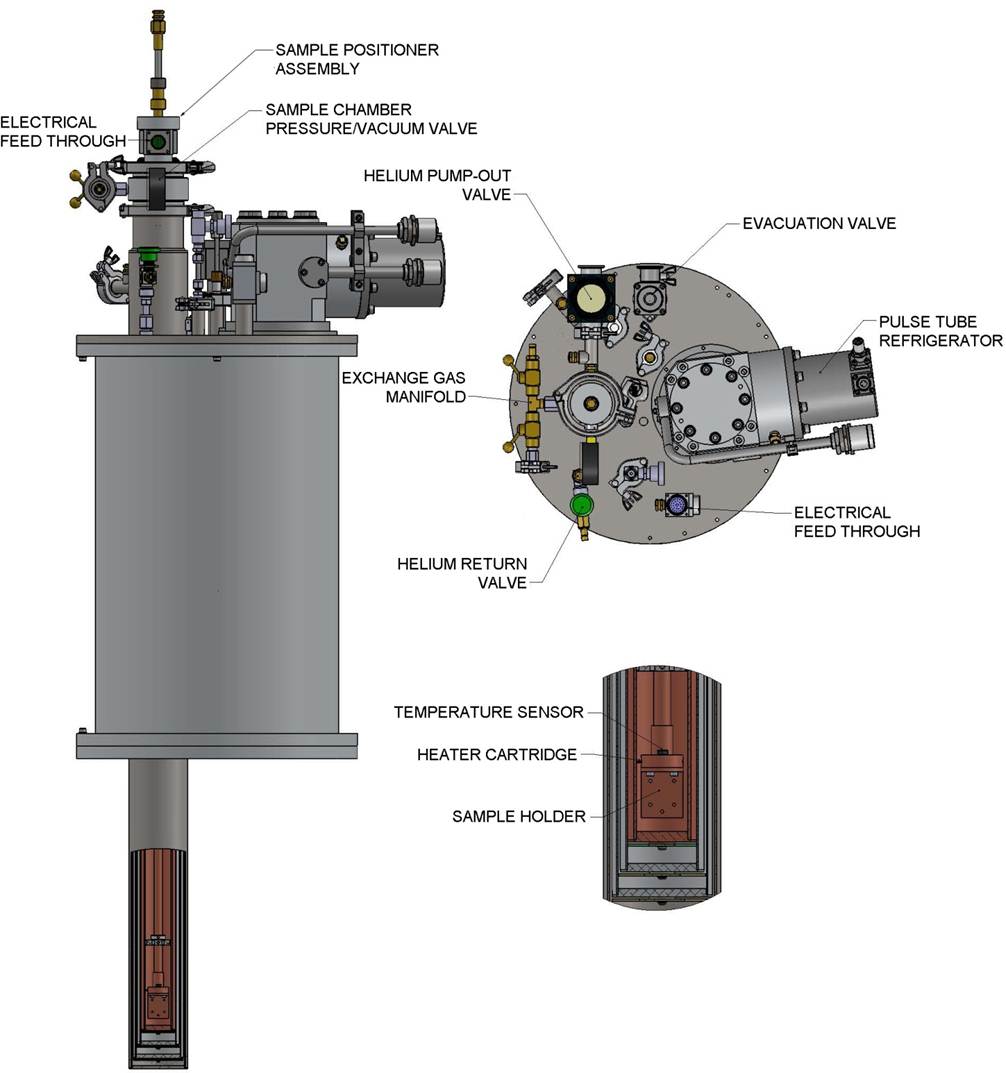 SAMPLE POSITIONER ASSEMBLY

ELECTRICAL FEED THROUGH

SAMPLE CHAMBER PRESSURE/VACUUM VALVE

HELIUM PUMP-OUT VALVE

EVACUATION VALVE

PULSE TUBE REFRIGERATOR

EXCHANGE GAS MANIFOLD

ELECTRICAL FEED THROUGH

HELIUM RETURN VALVE

TEMPERATURE SENSOR

HEATER CARTRIDGE

SAMPLE HOLDER