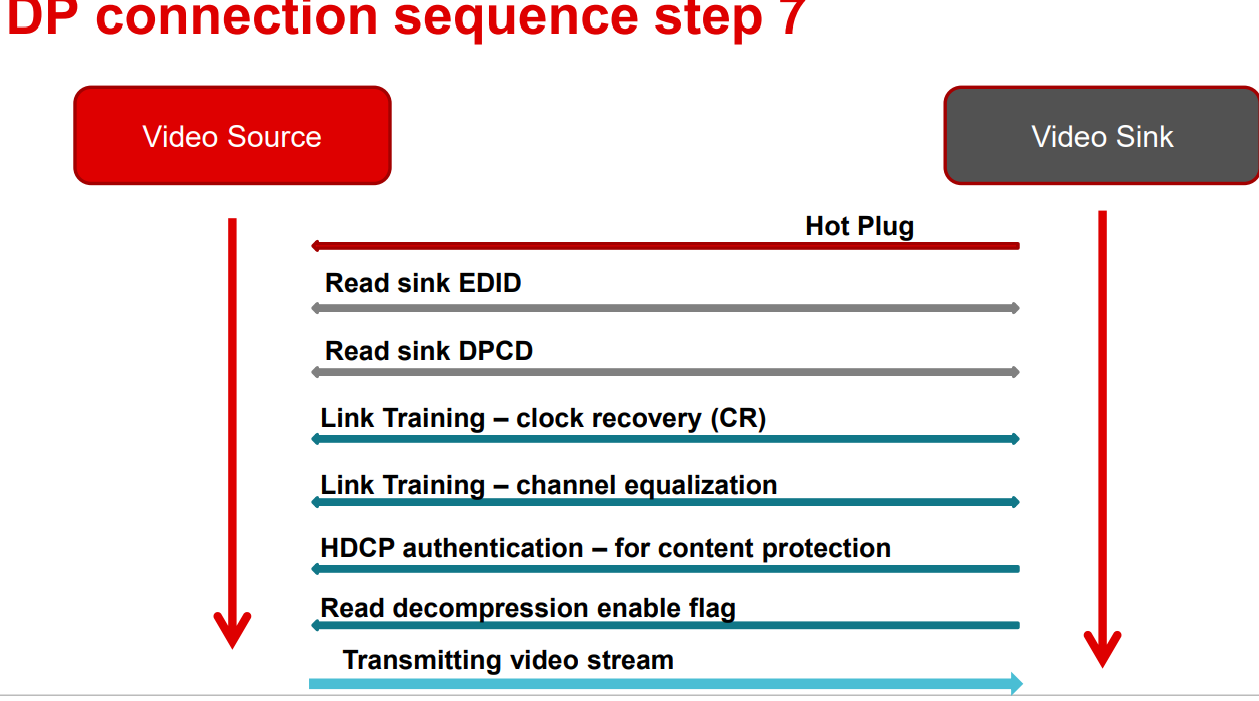 DP connection sequence step 7

Video Source

Video Sink

Hot Plug

Read sink EDID

Read sink DPCD

Link Training – clock recovery (CR)

Link Training – channel equalization

HDCP authentication – for content protection

Read decompression enable flag

Transmitting video stream