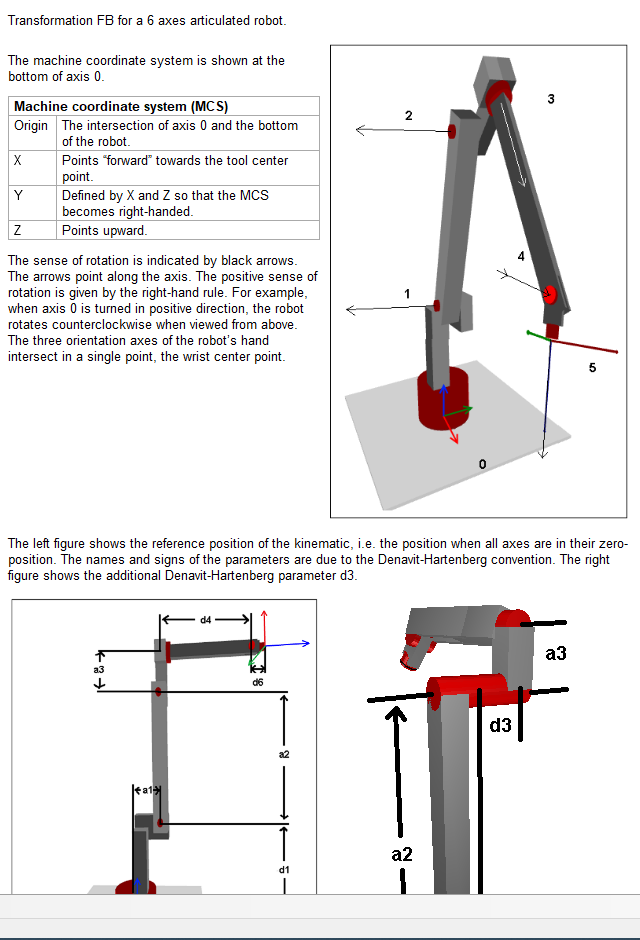 Transformation FB for a 6 axes articulated robot.

The machine coordinate system is shown at the bottom of axis 0.

| Machine coordinate system (MCS) | |
|---|---|
| Origin | The intersection of axis 0 and the bottom of the robot. |
| X | Points "forward" towards the tool center point. |
| Y | Defined by X and Z so that the MCS becomes right-handed. |
| Z | Points upward. |

The sense of rotation is indicated by black arrows. The arrows point along the axis. The positive sense of rotation is given by the right-hand rule. For example, when axis 0 is turned in positive direction, the robot rotates counterclockwise when viewed from above. The three orientation axes of the robot's hand intersect in a single point, the wrist center point.

2
3
4
1
5
0

The left figure shows the reference position of the kinematic, i.e. the position when all axes are in their zero-position. The names and signs of the parameters are due to the Denavit-Hartenberg convention. The right figure shows the additional Denavit-Hartenberg parameter d3.

d4
a3
d6
a2
a1
d1

a3
d3
a2