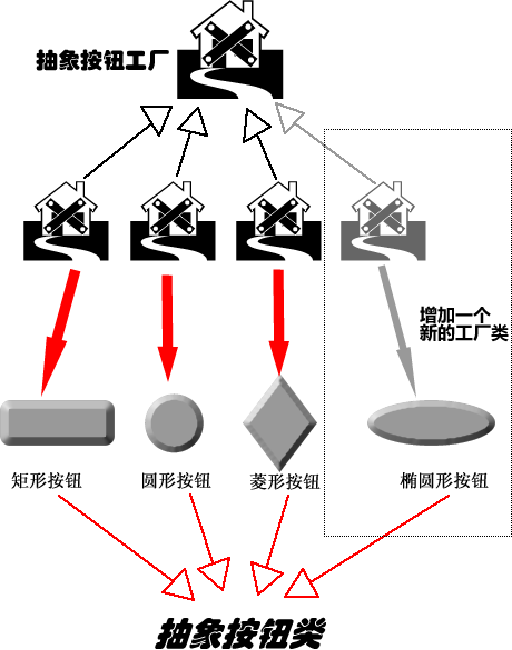 抽象按钮工厂

增加一个新的工厂类

矩形按钮

圆形按钮

菱形按钮

椭圆形按钮

抽象按钮类