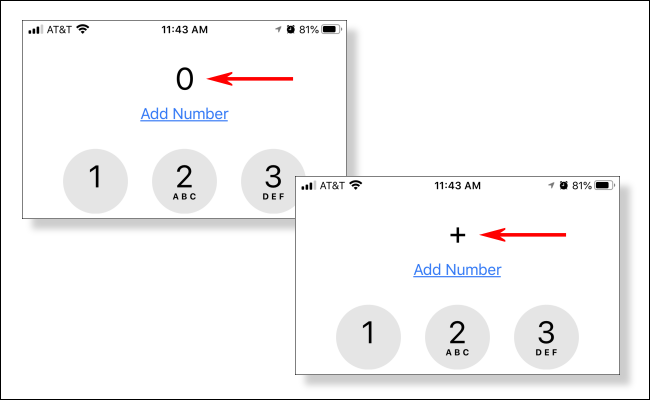 AT&T 11:43 AM 81%

0

Add Number

1 2 ABC 3 DEF

AT&T 11:43 AM 81%

+

Add Number

1 2 ABC 3 DEF