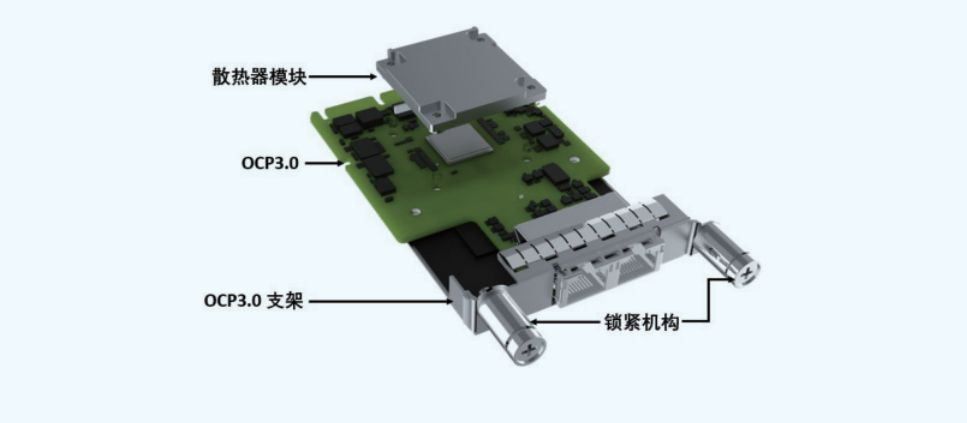 散热器模块

OCP3.0

OCP3.0 支架

锁紧机构