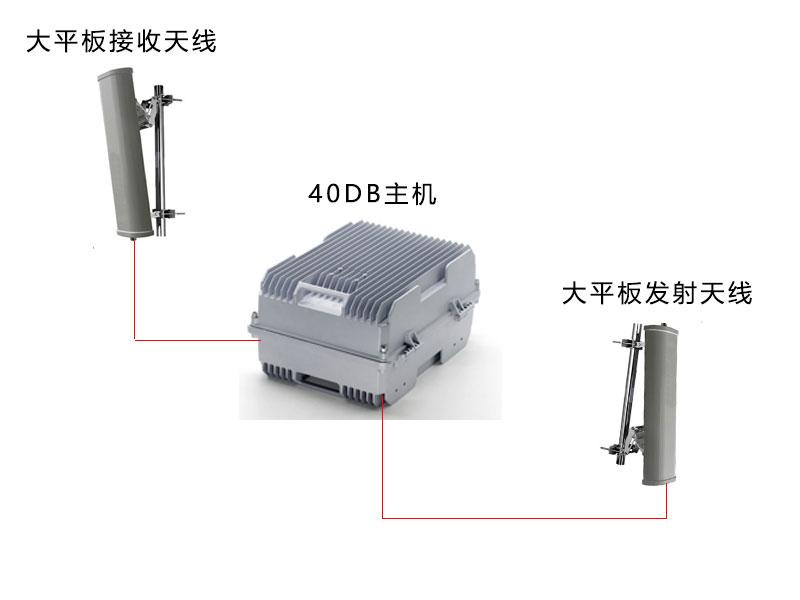 大平板接收天线

40DB主机

大平板发射天线