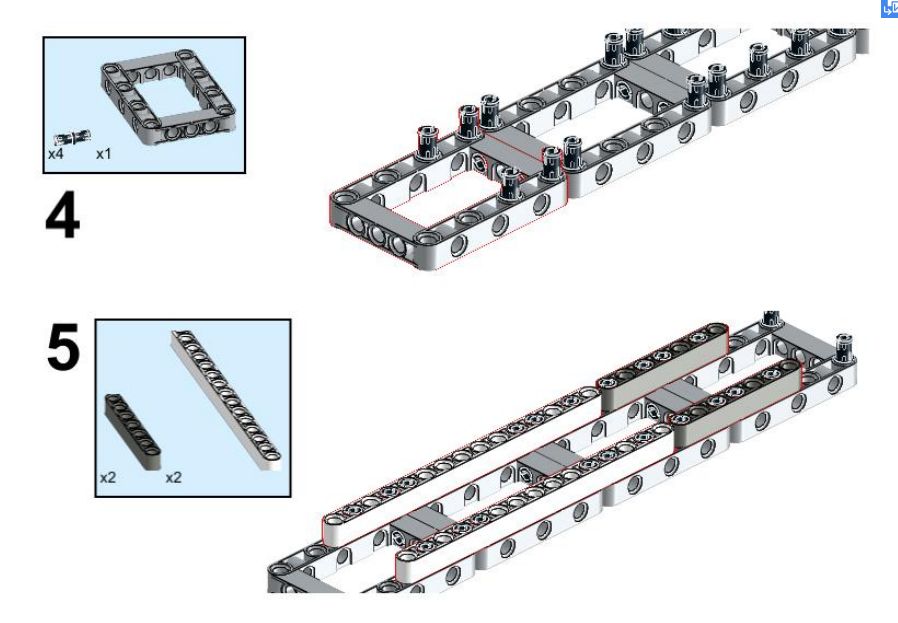 x4 x1

4

5

x2 x2